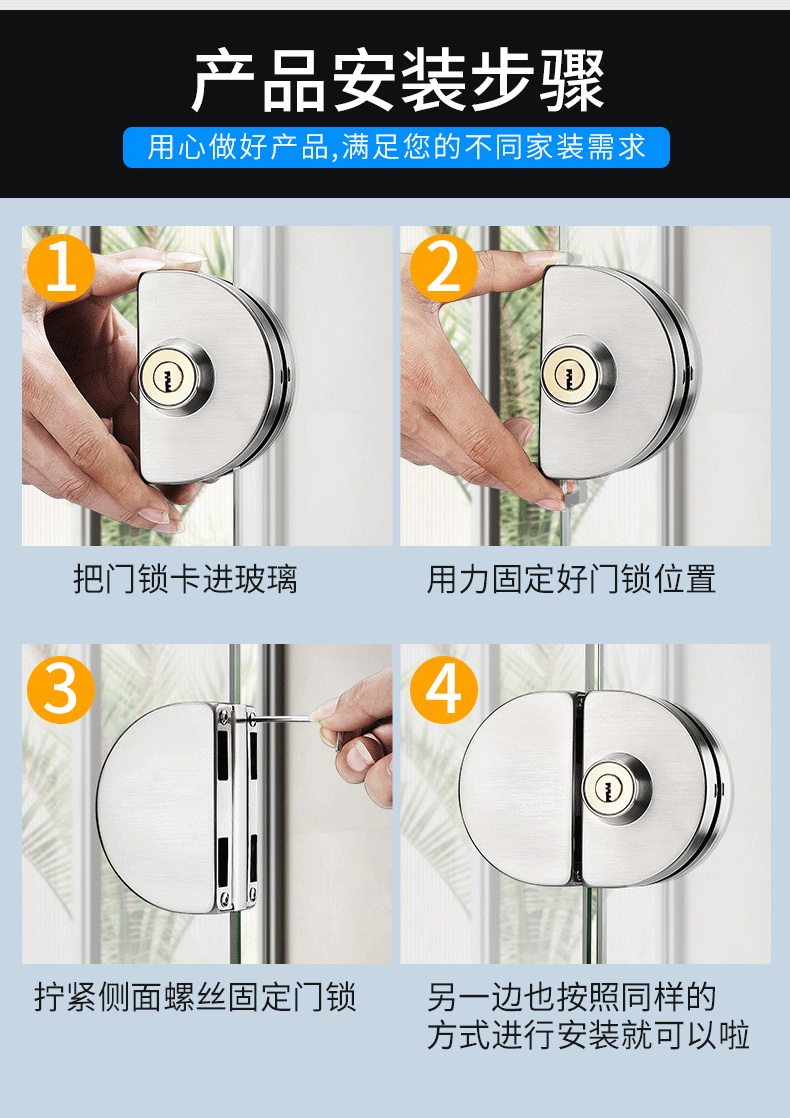 产品安装步骤

用心做好产品,满足您的不同家装需求

1

把门锁卡进玻璃

2

用力固定好门锁位置

3

拧紧侧面螺丝固定门锁

4

另一边也按照同样的方式进行安装就可以啦