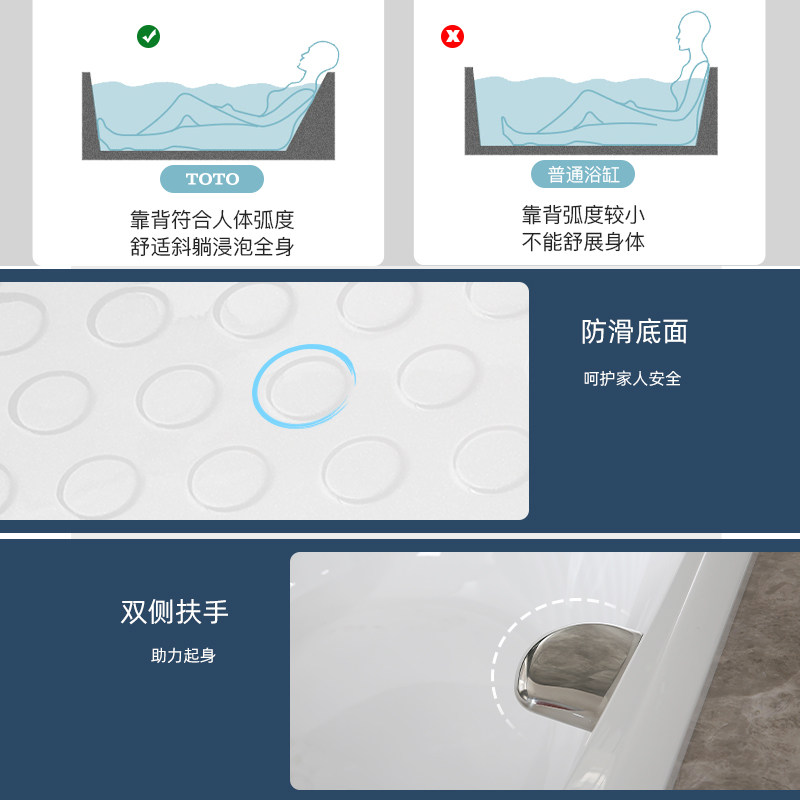 TOTO

靠背符合人体弧度
舒适斜躺浸泡全身

普通浴缸

靠背弧度较小
不能舒展身体

防滑底面

呵护家人安全

双侧扶手

助力起身