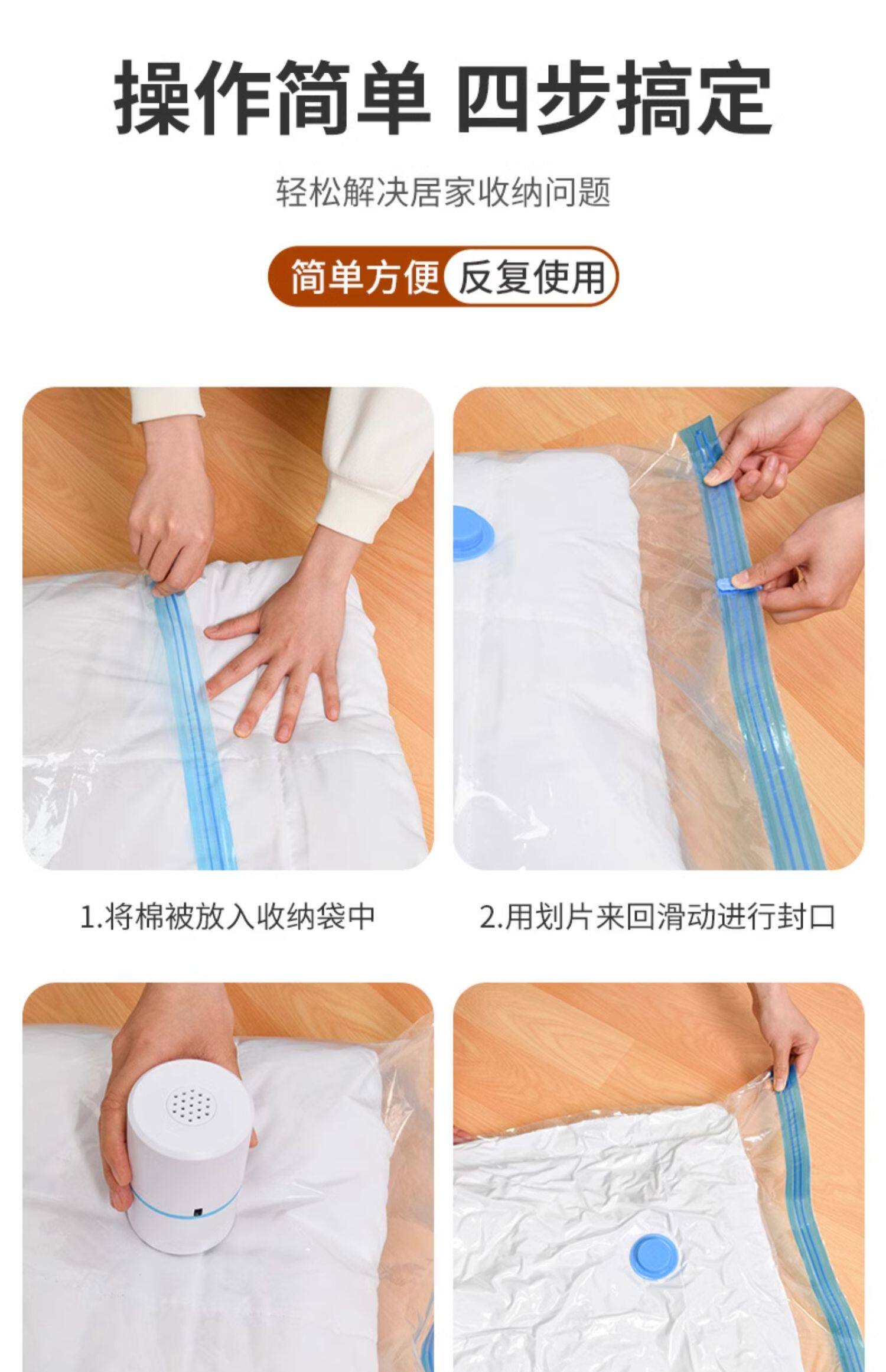 操作简单 四步搞定

轻松解决居家收纳问题

简单方便 反复使用

1.将棉被放入收纳袋中

2.用划片来回滑动进行封口