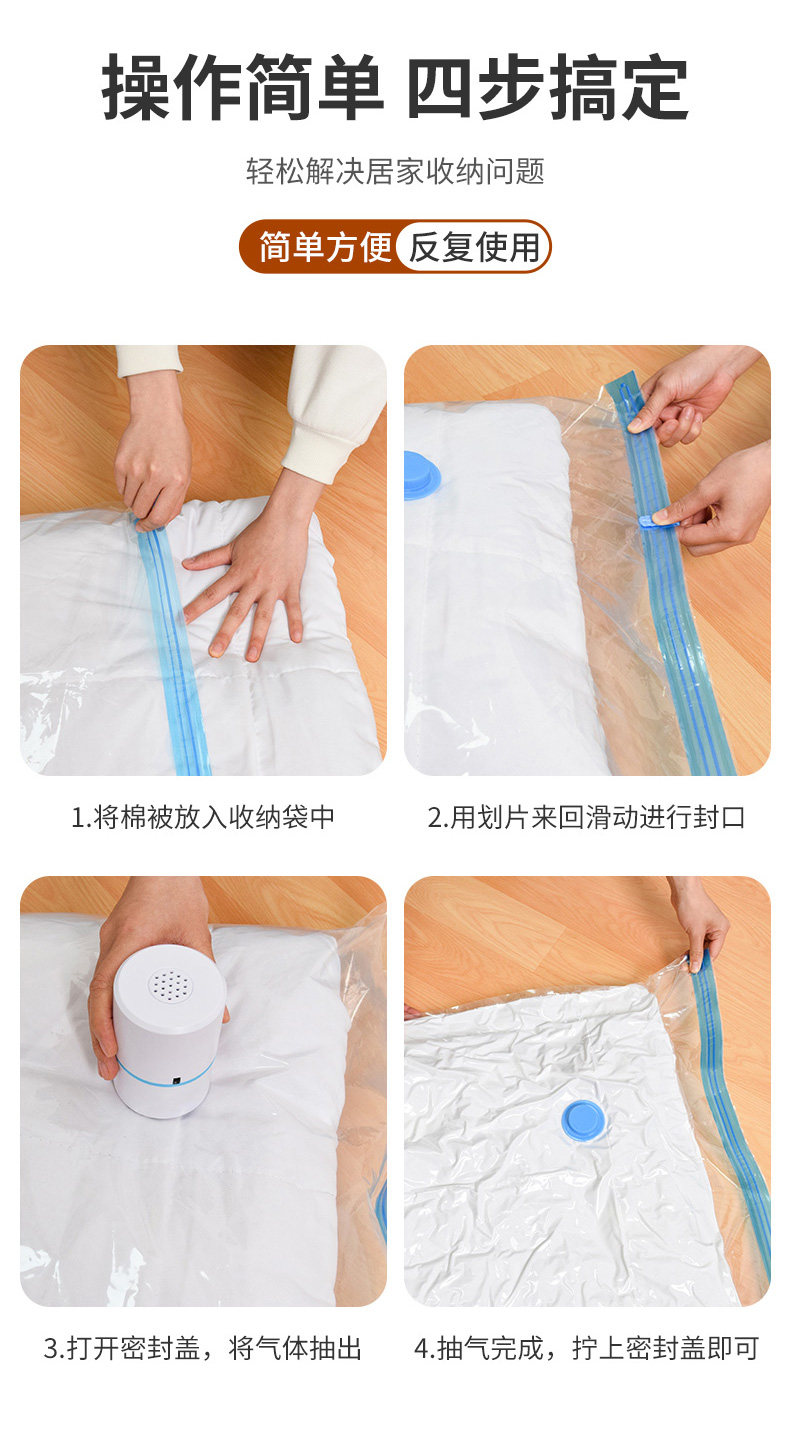 操作简单 四步搞定

轻松解决居家收纳问题

简单方便 反复使用

1.将棉被放入收纳袋中

2.用划片来回滑动进行封口

3.打开密封盖，将气体抽出

4.抽气完成，拧上密封盖即可