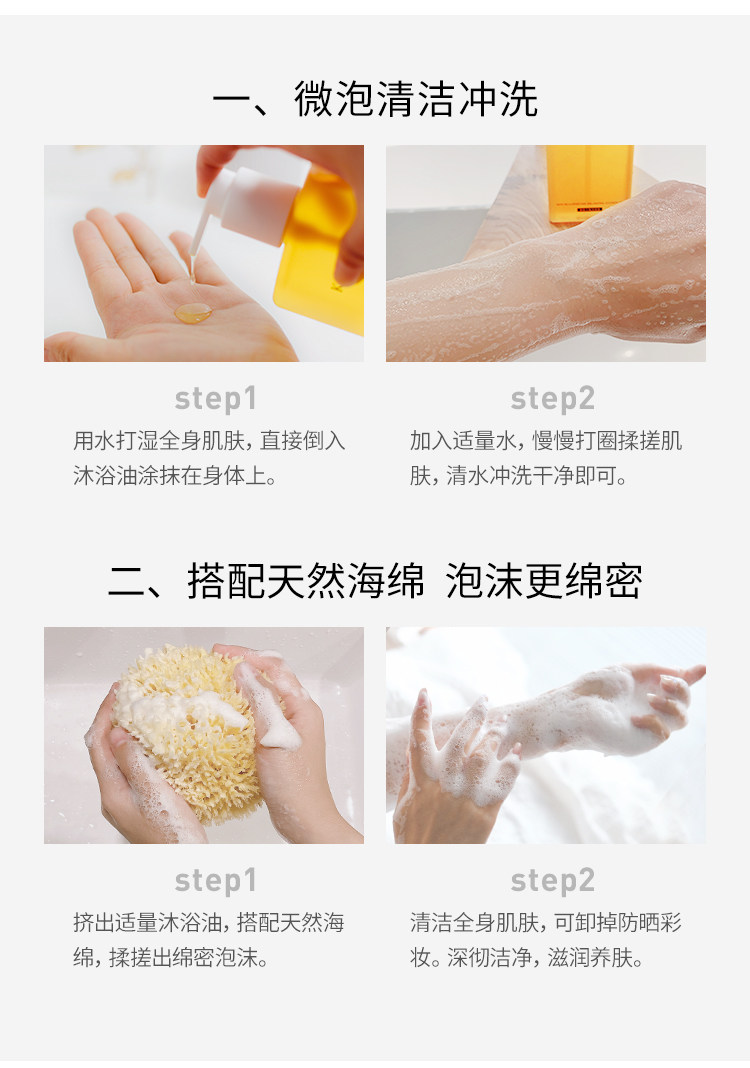 一、微泡清洁冲洗

step1

用水打湿全身肌肤，直接倒入沐浴油涂抹在身体上。

step2

加入适量水，慢慢打圈揉搓肌肤，清水冲洗干净即可。

二、搭配天然海绵 泡沫更绵密

step1

挤出适量沐浴油，搭配天然海绵，揉搓出绵密泡沫。

step2

清洁全身肌肤，可卸掉防晒彩妆。深彻洁净，滋润养肤。