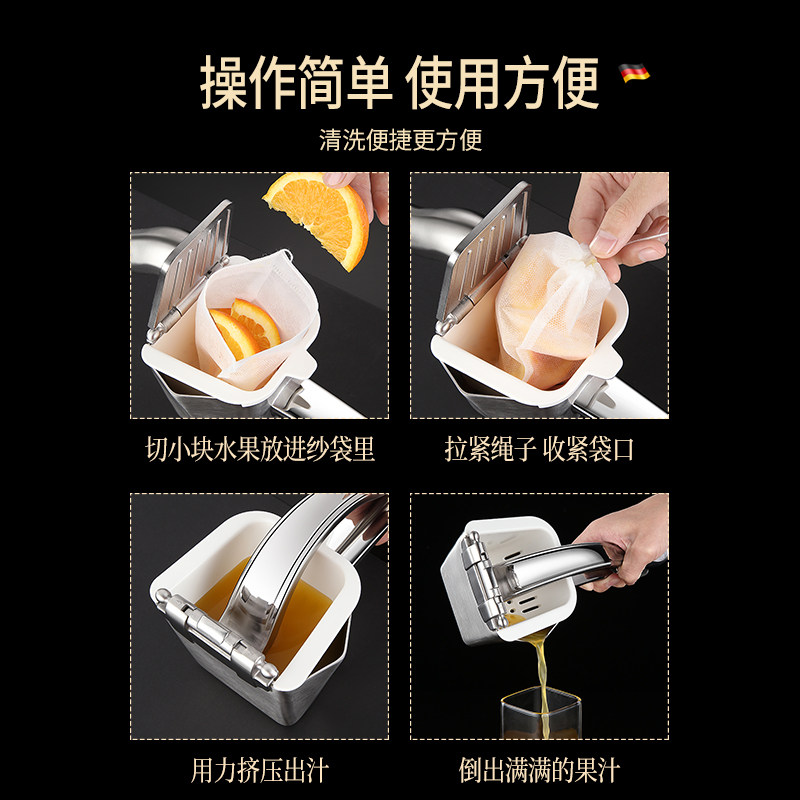 操作简单 使用方便

清洗便捷更方便

切小块水果放进纱袋里

拉紧绳子 收紧袋口

用力挤压出汁

倒出满满的果汁