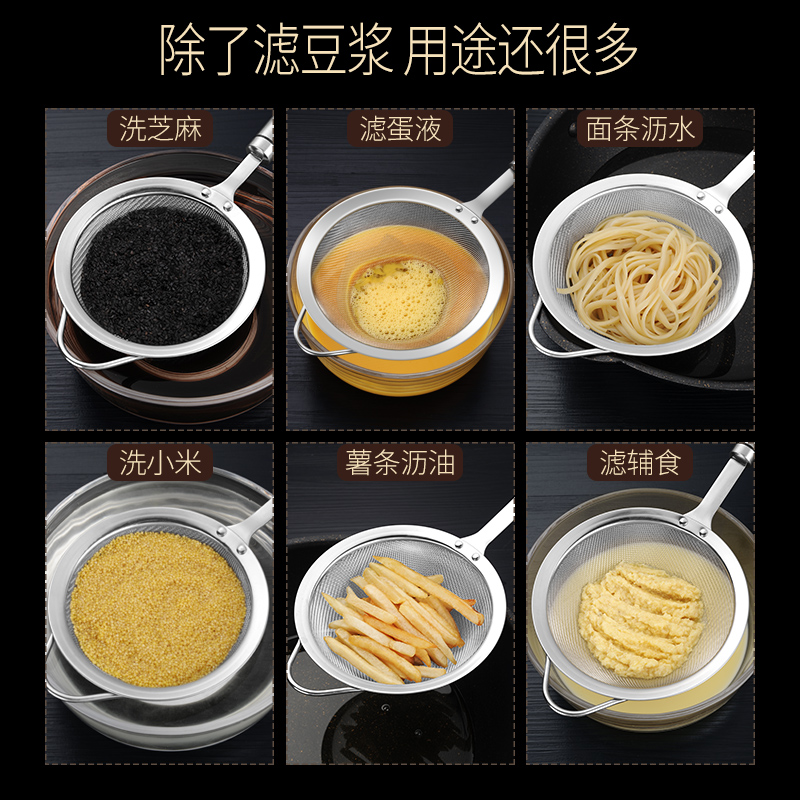 除了滤豆浆 用途还很多

洗芝麻

滤蛋液

面条沥水

洗小米

薯条沥油

滤辅食