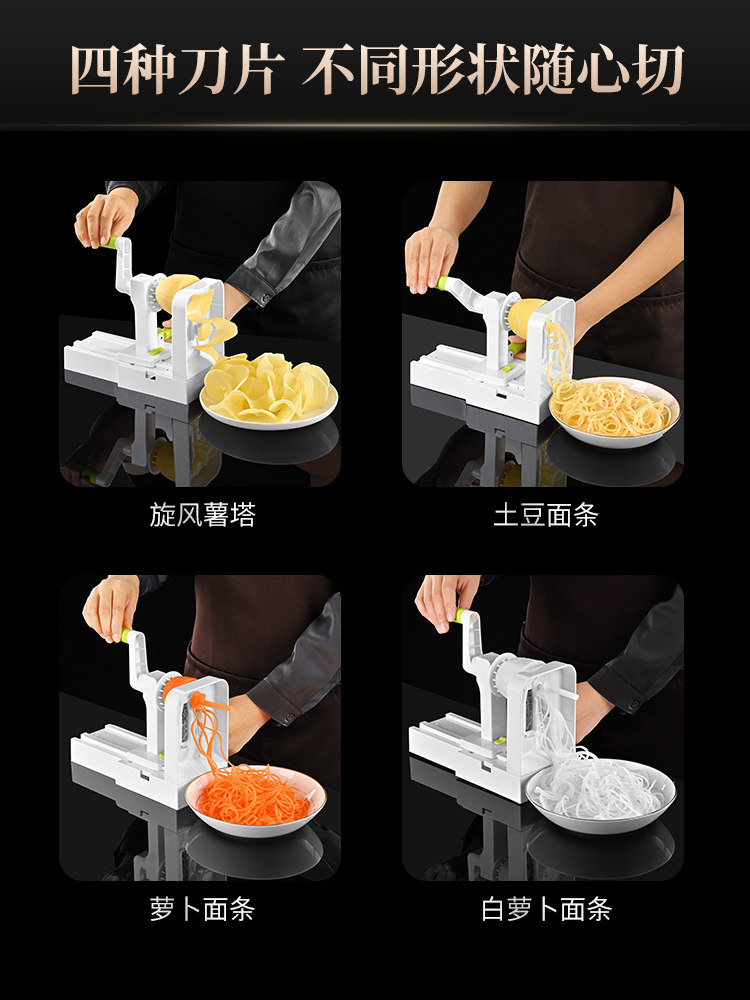 四种刀片 不同形状随心切

旋风薯塔

土豆面条

萝卜面条

白萝卜面条