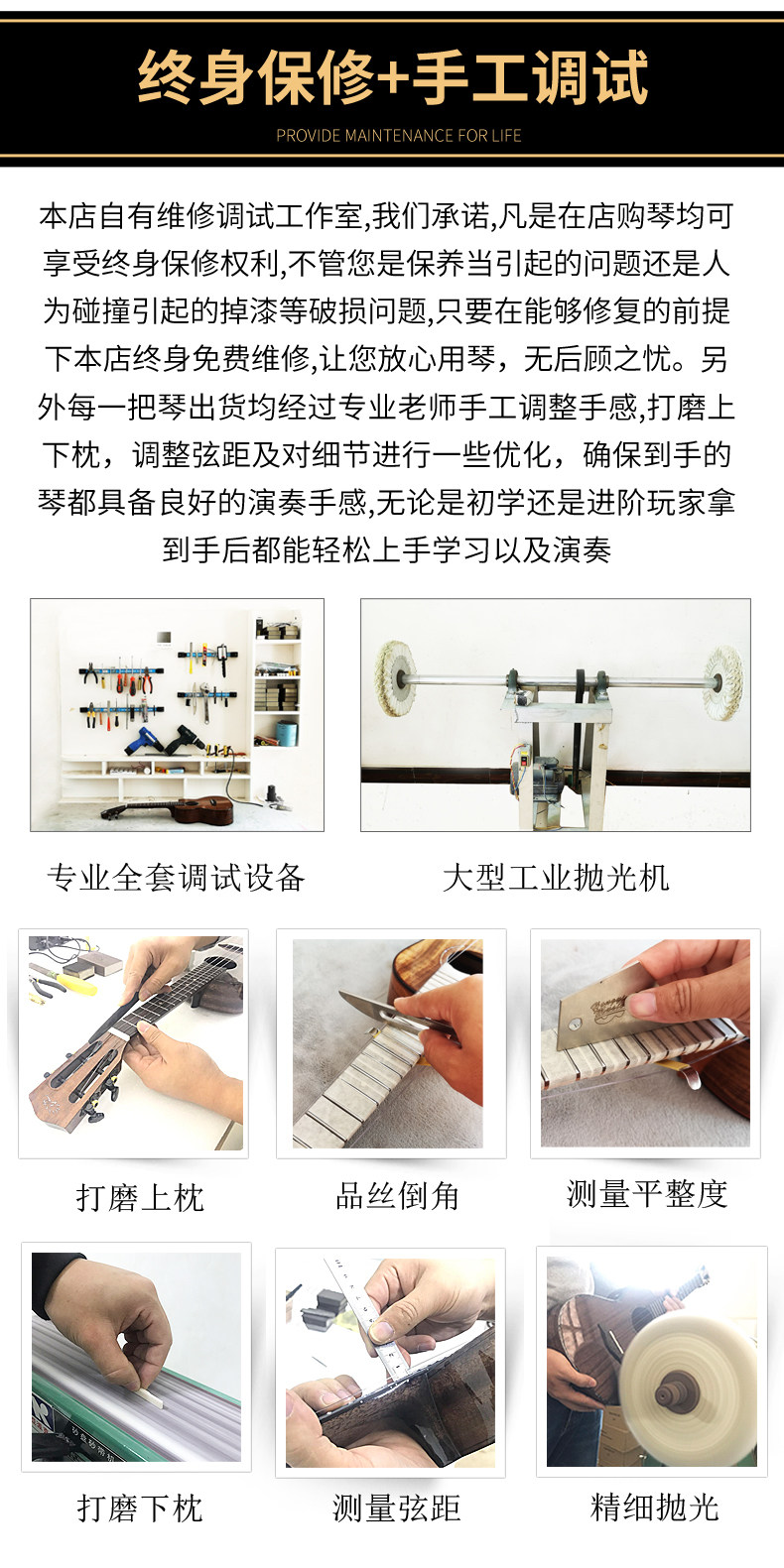 终身保修+手工调试

PROVIDE MAINTENANCE FOR LIFE

本店自有维修调试工作室,我们承诺,凡是在店购琴均可享受终身保修权利,不管您是保养当引起的问题还是人为碰撞引起的掉漆等破损问题,只要在能够修复的前提下本店终身免费维修,让您放心用琴，无后顾之忧。另外每一把琴出货均经过专业老师手工调整手感,打磨上下枕，调整弦距及对细节进行一些优化，确保到手的琴都具备良好的演奏手感,无论是初学还是进阶玩家拿到手后都能轻松上手学习以及演奏

专业全套调试设备

大型工业抛光机

打磨上枕

品丝倒角

测量平整度

打磨下枕

测量弦距

精细抛光