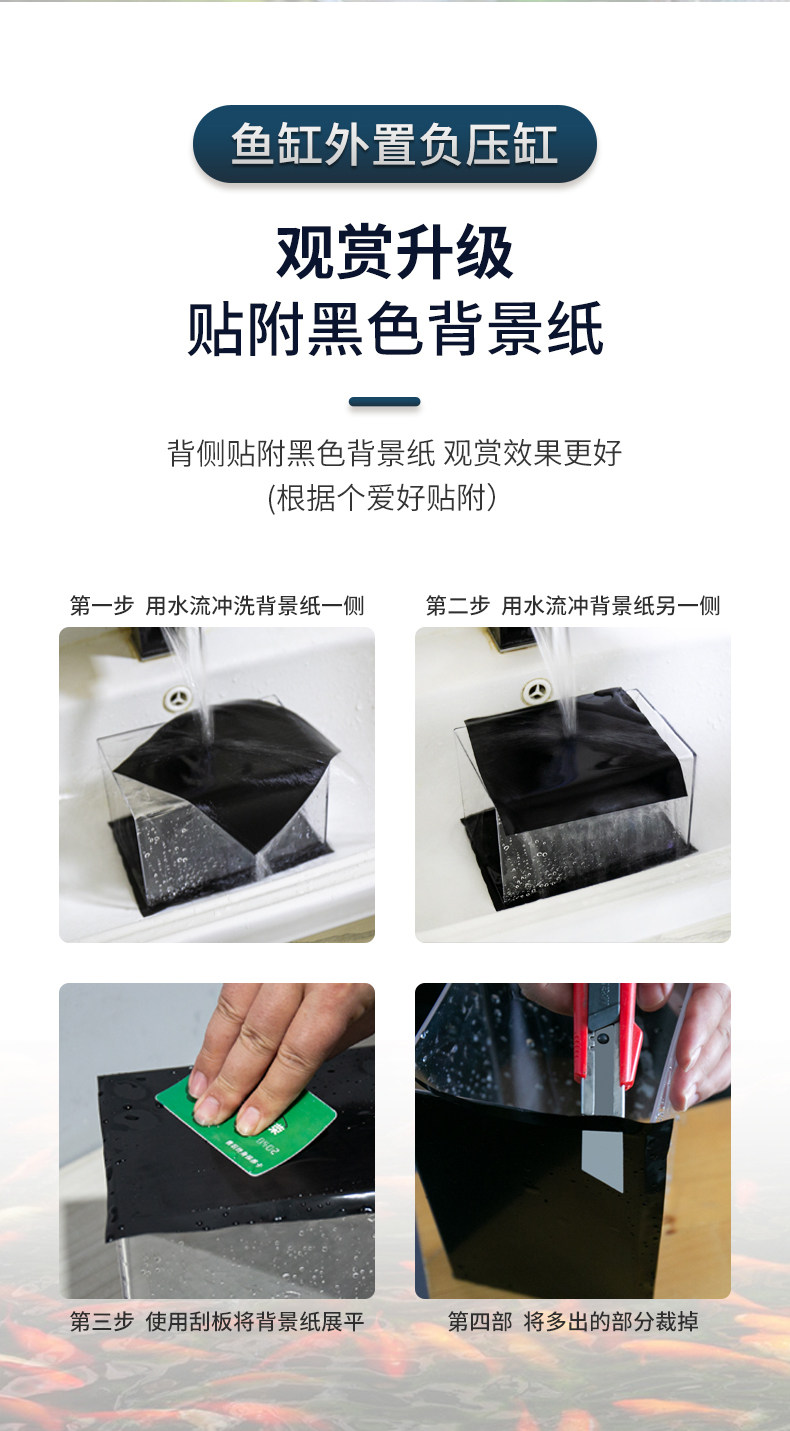 鱼缸外置负压缸

观赏升级
贴附黑色背景纸

背侧贴附黑色背景纸 观赏效果更好
(根据个爱好贴附)

第一步 用水流冲洗背景纸一侧

第二步 用水流冲背景纸另一侧

第三步 使用刮板将背景纸展平

第四部 将多出的部分裁掉