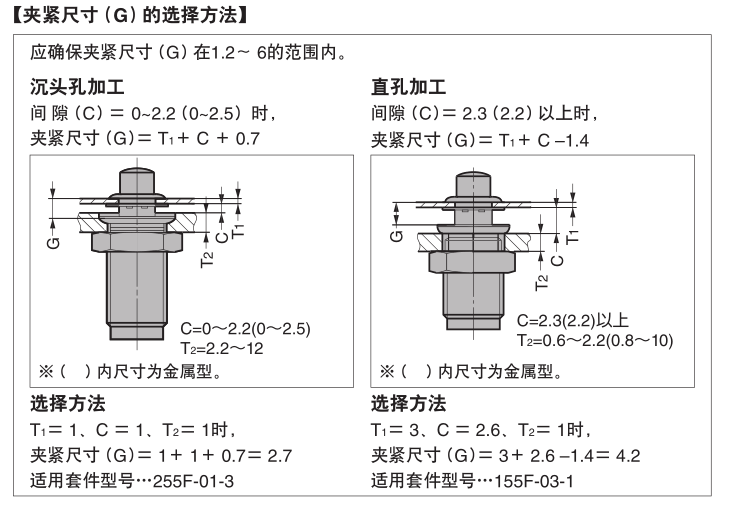 【夹紧尺寸（G）的选择方法】

应确保夹紧尺寸（G）在1.2～ 6的范围内。

沉头孔加工
间 隙（C）＝ 0~2.2（0~2.5）时，
夹紧尺寸（G）＝ $T_1$＋ C ＋ 0.7

G
C
$T_1$
$T_2$
C=0～2.2(0～2.5)
$T_2$=2.2～12
※（　）内尺寸为金属型。

选择方法
$T_1$＝ 1、C ＝ 1、$T_2$＝ 1时，
夹紧尺寸（G）＝ 1＋ 1＋ 0.7＝ 2.7
适用套件型号…255F-01-3

直孔加工
间隙（C）＝ 2.3（2.2）以上时，
夹紧尺寸（G）＝ $T_1$＋ C –1.4

G
$T_1$
C
$T_2$
C=2.3(2.2)以上
$T_2$=0.6～2.2(0.8～10)
※（　）内尺寸为金属型。

选择方法
$T_1$＝ 3、C ＝ 2.6、$T_2$＝ 1时，
夹紧尺寸（G）＝ 3＋ 2.6 –1.4＝ 4.2
适用套件型号…155F-03-1