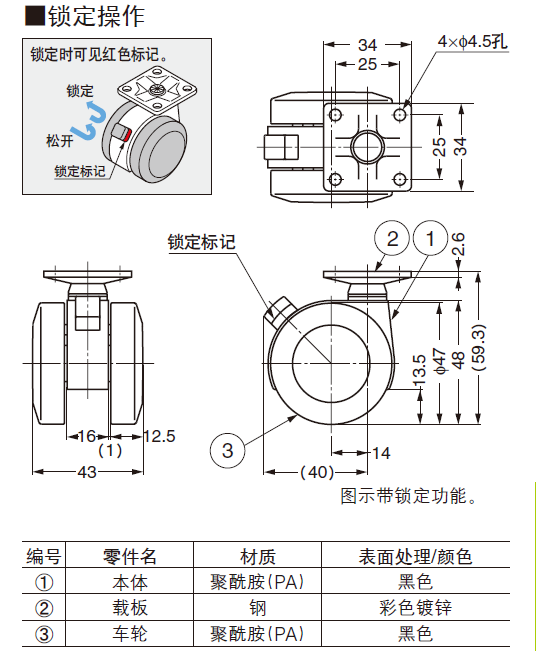 ■锁定操作

锁定时可见红色标记。

锁定
松开
锁定标记

34
25
4×ϕ4.5孔
25
34

锁定标记
②
①
2.6
13.5
ϕ47
48
(59.3)
16
12.5
(1)
43
③
14
(40)

图示带锁定功能。

| 编号 | 零件名 | 材质 | 表面处理/颜色 |
|---|---|---|---|
| ① | 本体 | 聚酰胺(PA) | 黑色 |
| ② | 载板 | 钢 | 彩色镀锌 |
| ③ | 车轮 | 聚酰胺(PA) | 黑色 |