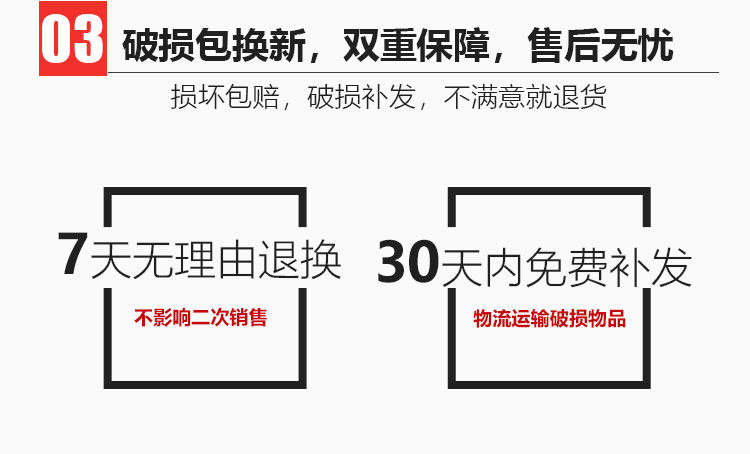 03 破损包换新，双重保障，售后无忧

损坏包赔，破损补发，不满意就退货

7天无理由退换

不影响二次销售

30天内免费补发

物流运输破损物品