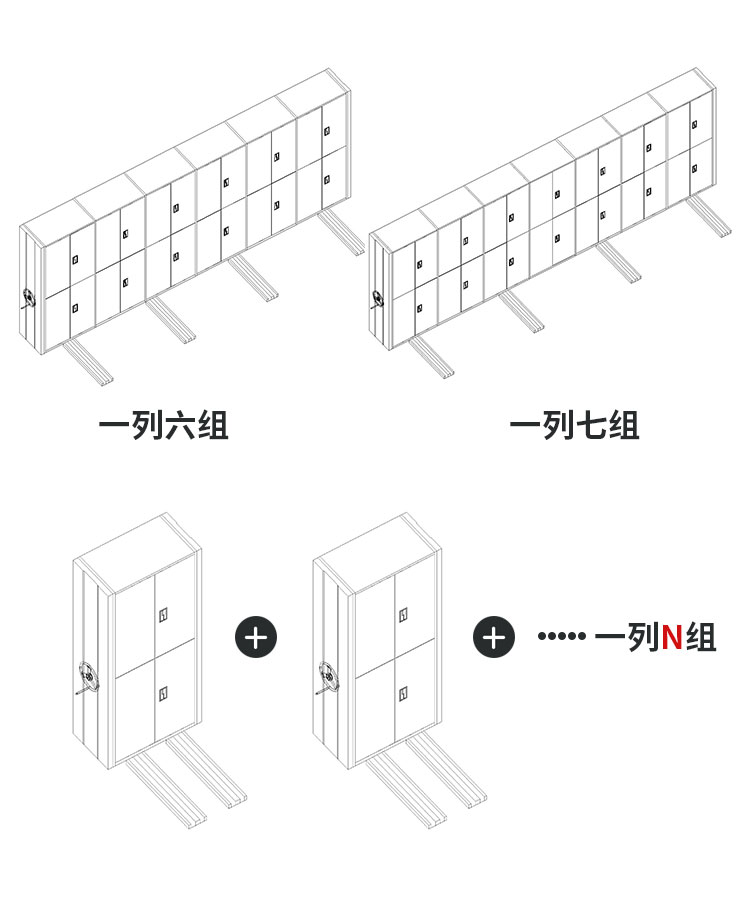 一列六组

一列七组

+ + ····· 一列N组