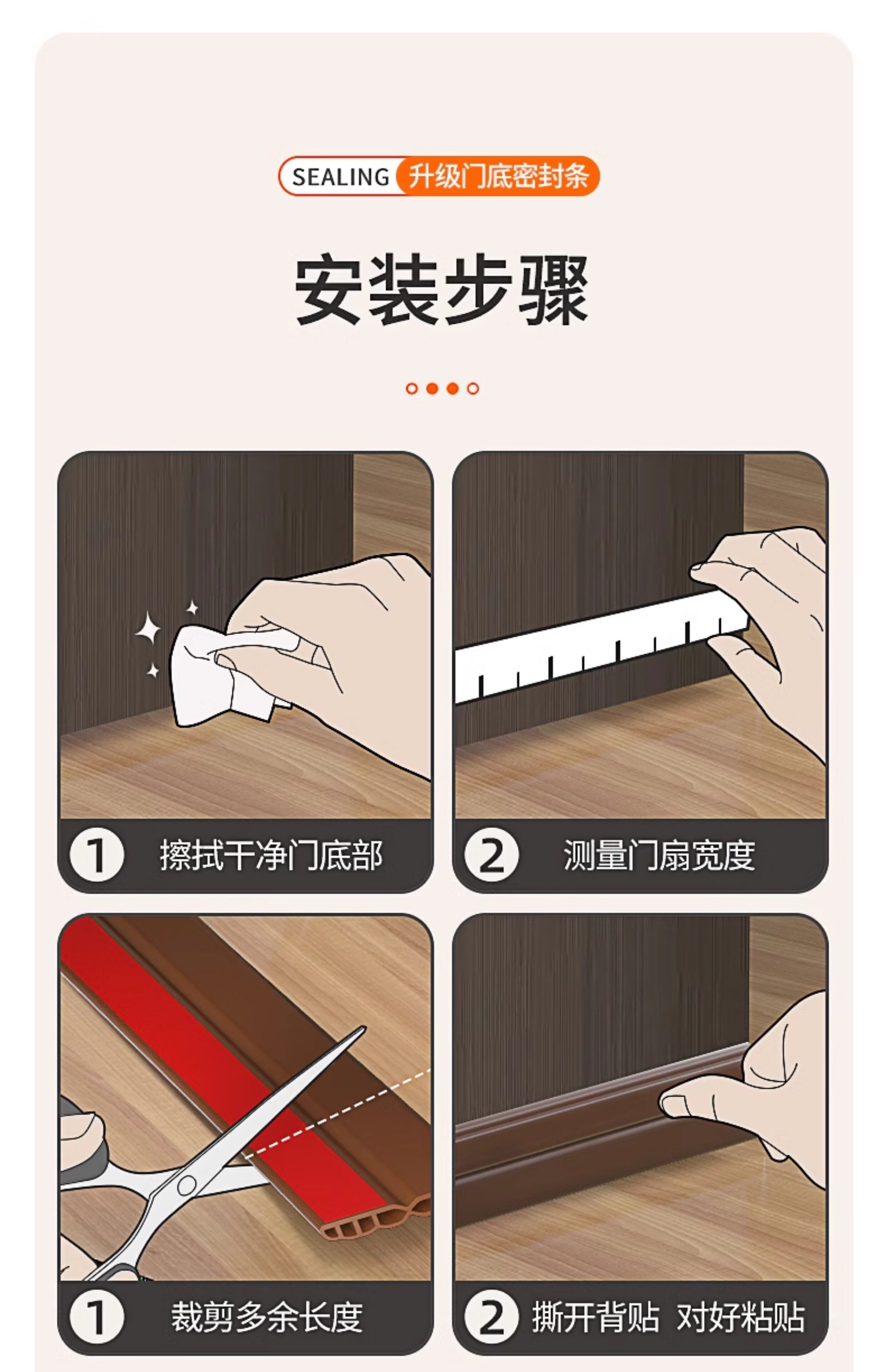 SEALING 升级门底密封条

安装步骤

1 擦拭干净门底部

2 测量门扇宽度

1 裁剪多余长度

2 撕开背贴 对好粘贴