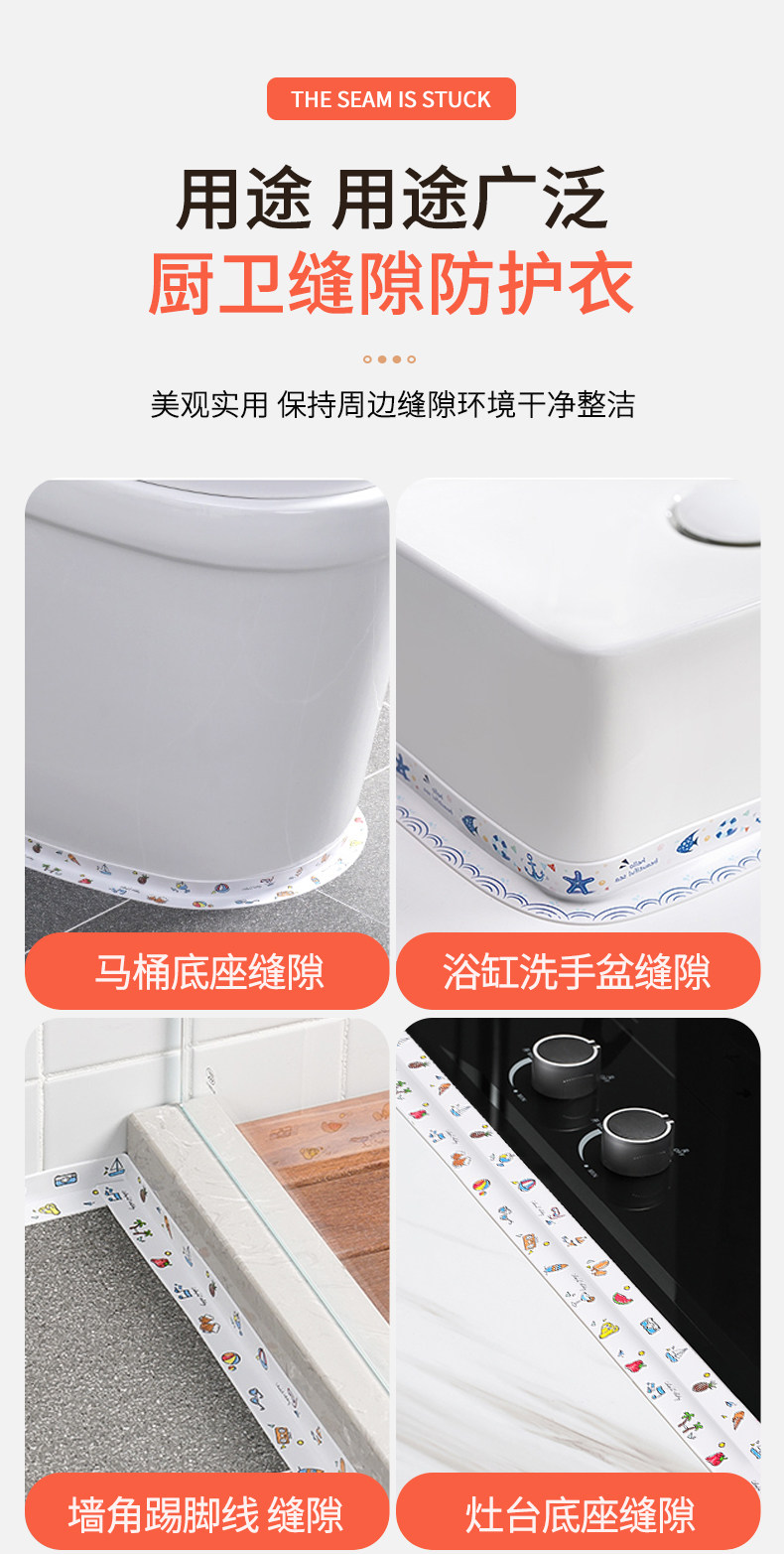 THE SEAM IS STUCK

用途 用途广泛
厨卫缝隙防护衣

美观实用 保持周边缝隙环境干净整洁

马桶底座缝隙

浴缸洗手盆缝隙

墙角踢脚线 缝隙

灶台底座缝隙