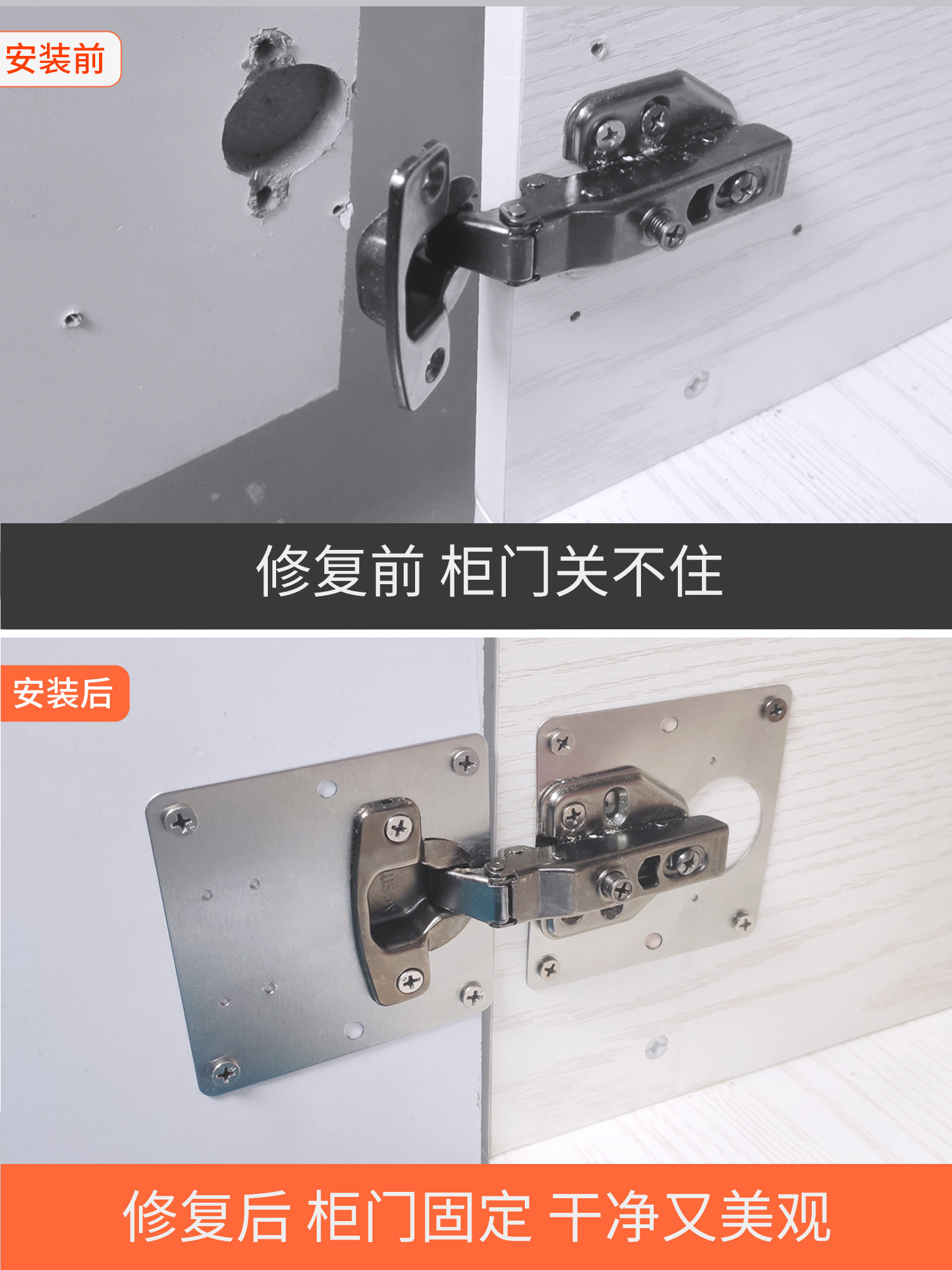 安装前

修复前 柜门关不住

安装后

修复后 柜门固定 干净又美观