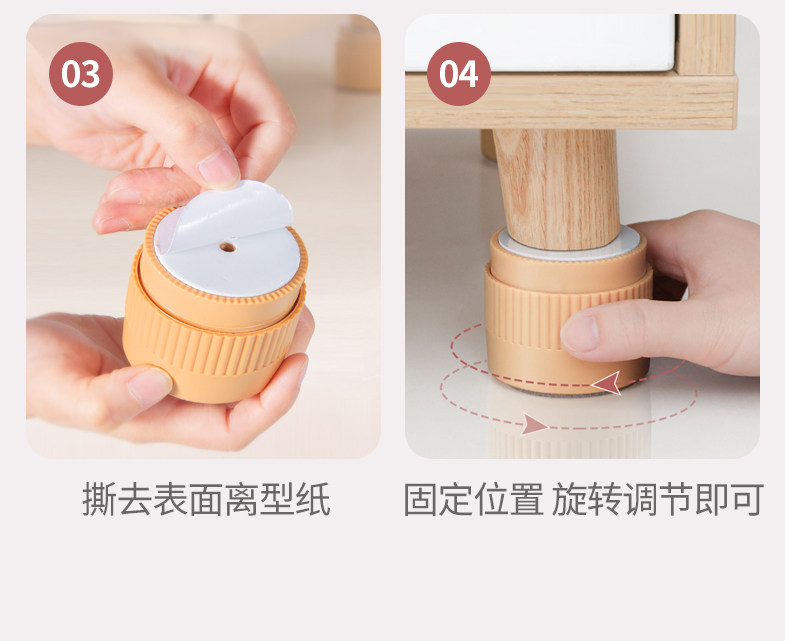 03

撕去表面离型纸

04

固定位置 旋转调节即可