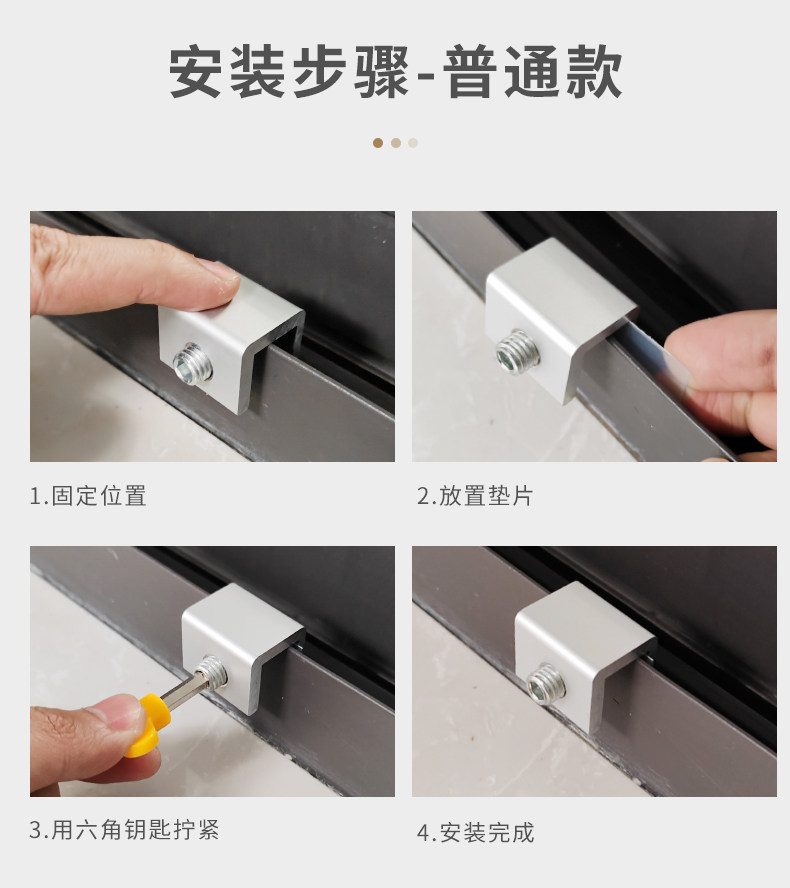 安装步骤-普通款

1.固定位置

2.放置垫片

3.用六角钥匙拧紧

4.安装完成