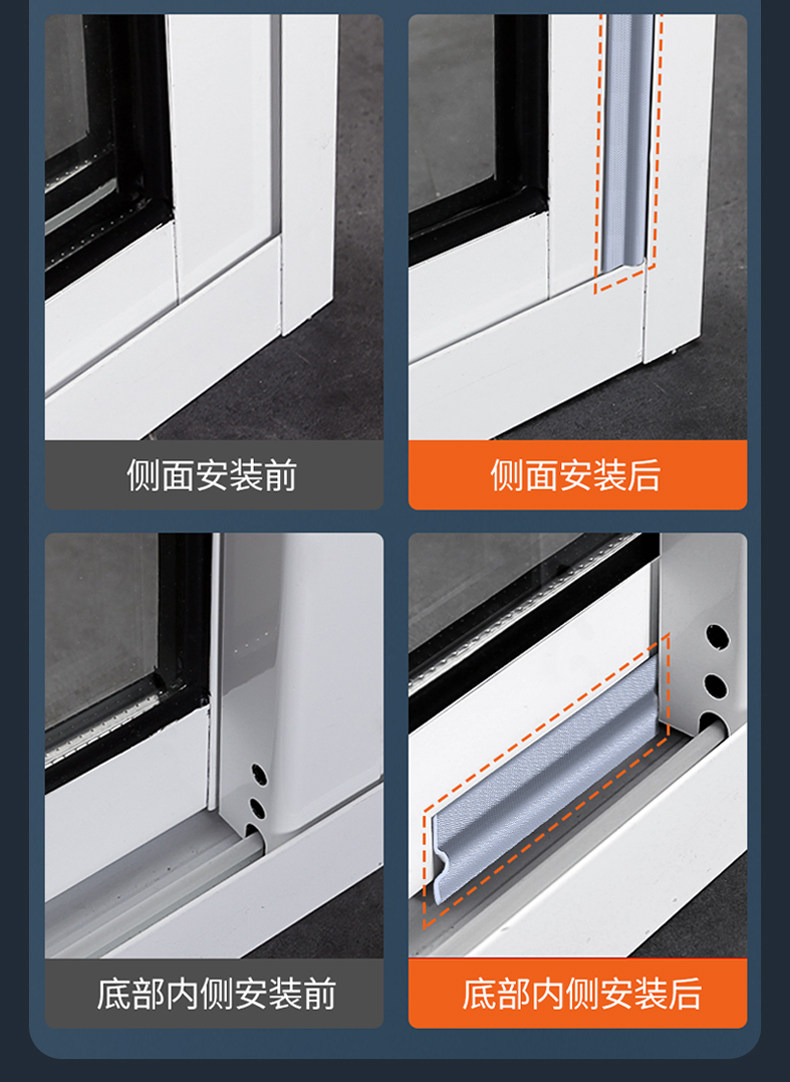 侧面安装前

侧面安装后

底部内侧安装前

底部内侧安装后