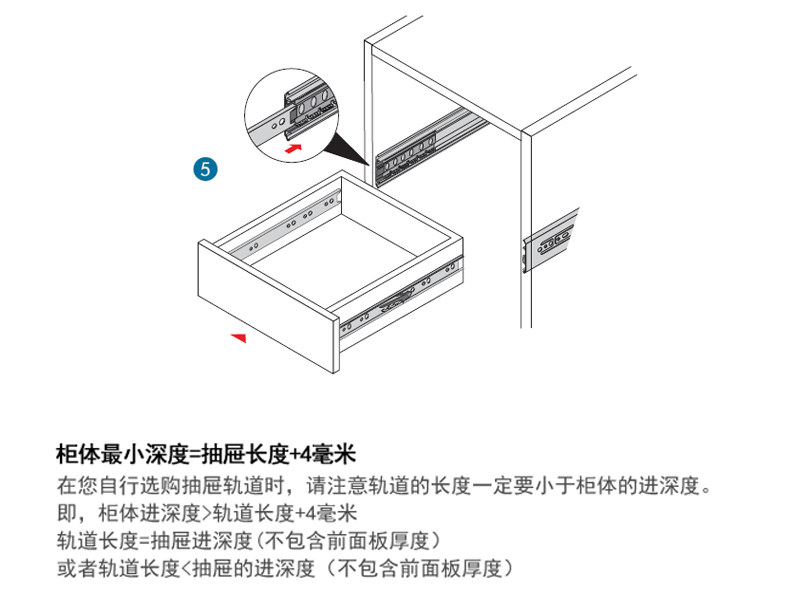 5

柜体最小深度=抽屉长度+4毫米

在您自行选购抽屉轨道时，请注意轨道的长度一定要小于柜体的进深度。
即，柜体进深度>轨道长度+4毫米
轨道长度=抽屉进深度（不包含前面板厚度）
或者轨道长度<抽屉的进深度（不包含前面板厚度）