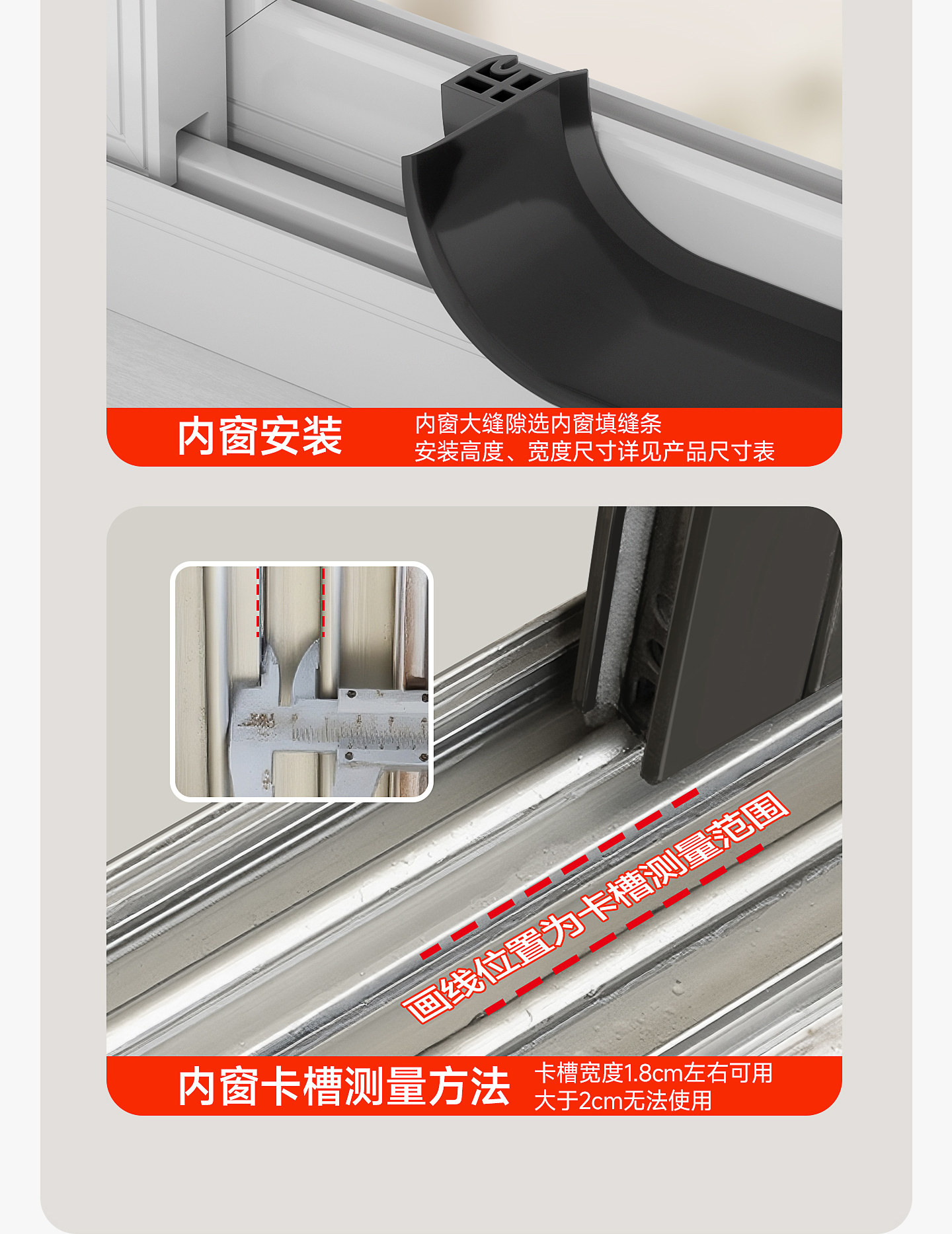 内窗安装

内窗大缝隙选内窗填缝条
安装高度、宽度尺寸详见产品尺寸表

画线位置为卡槽测量范围

内窗卡槽测量方法

卡槽宽度1.8cm左右可用
大于2cm无法使用