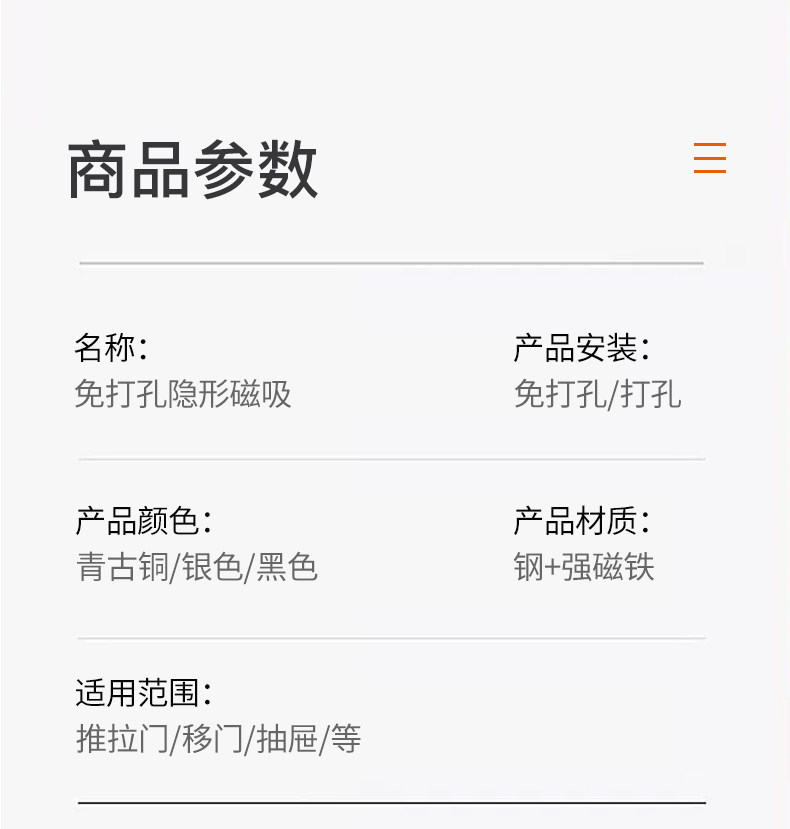 商品参数

名称:
免打孔隐形磁吸

产品安装:
免打孔/打孔

产品颜色:
青古铜/银色/黑色

产品材质:
钢+强磁铁

适用范围:
推拉门/移门/抽屉/等