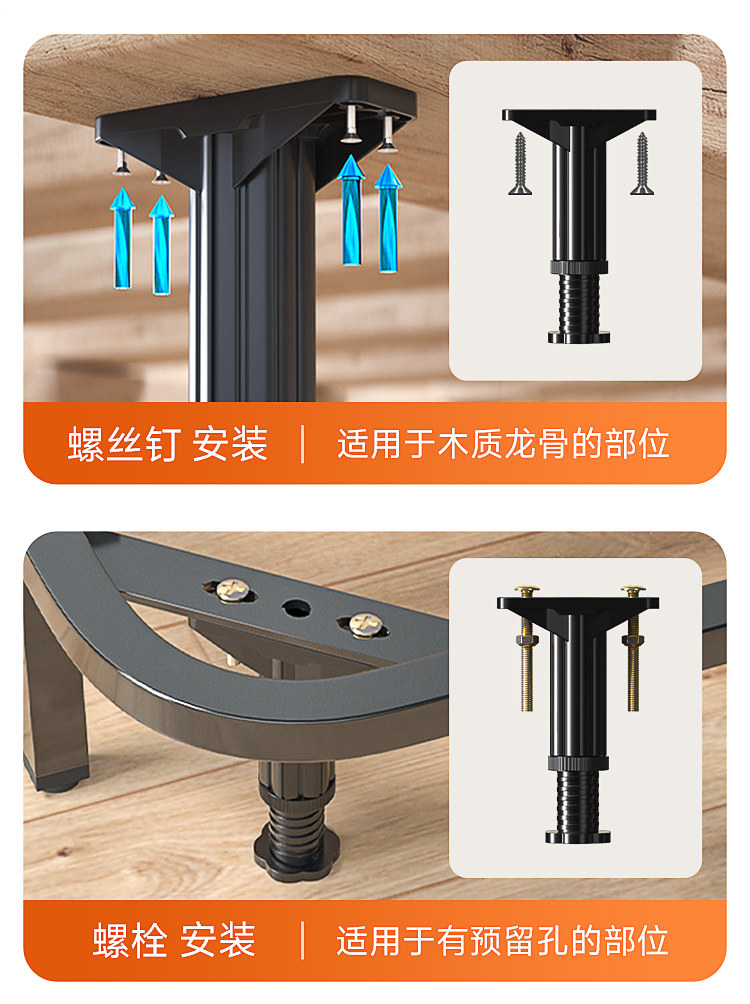 螺丝钉 安装 | 适用于木质龙骨的部位

螺栓 安装 | 适用于有预留孔的部位