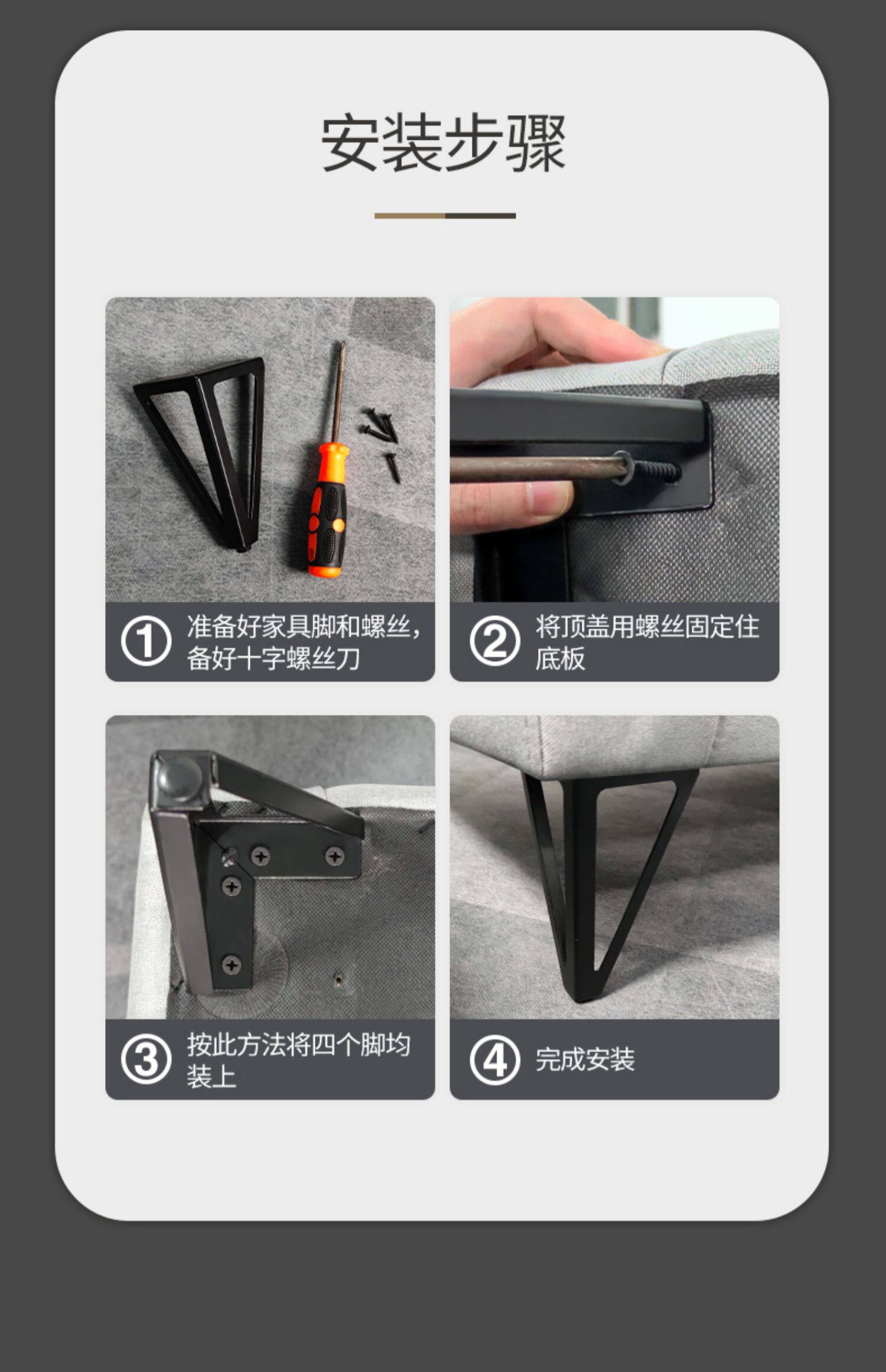 安装步骤

① 准备好家具脚和螺丝，备好十字螺丝刀

② 将顶盖用螺丝固定住底板

③ 按此方法将四个脚均装上

④ 完成安装