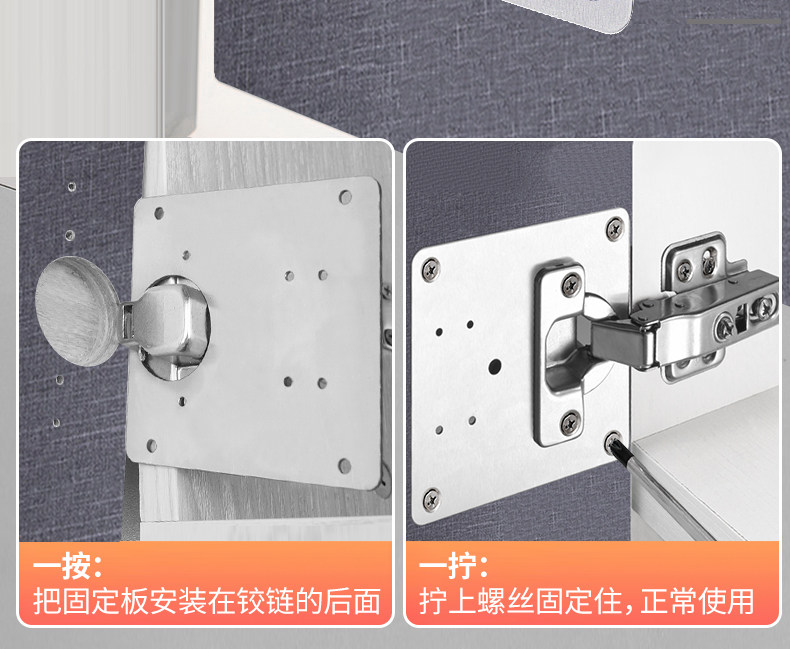 一按：
把固定板安装在铰链的后面

一拧：
拧上螺丝固定住，正常使用