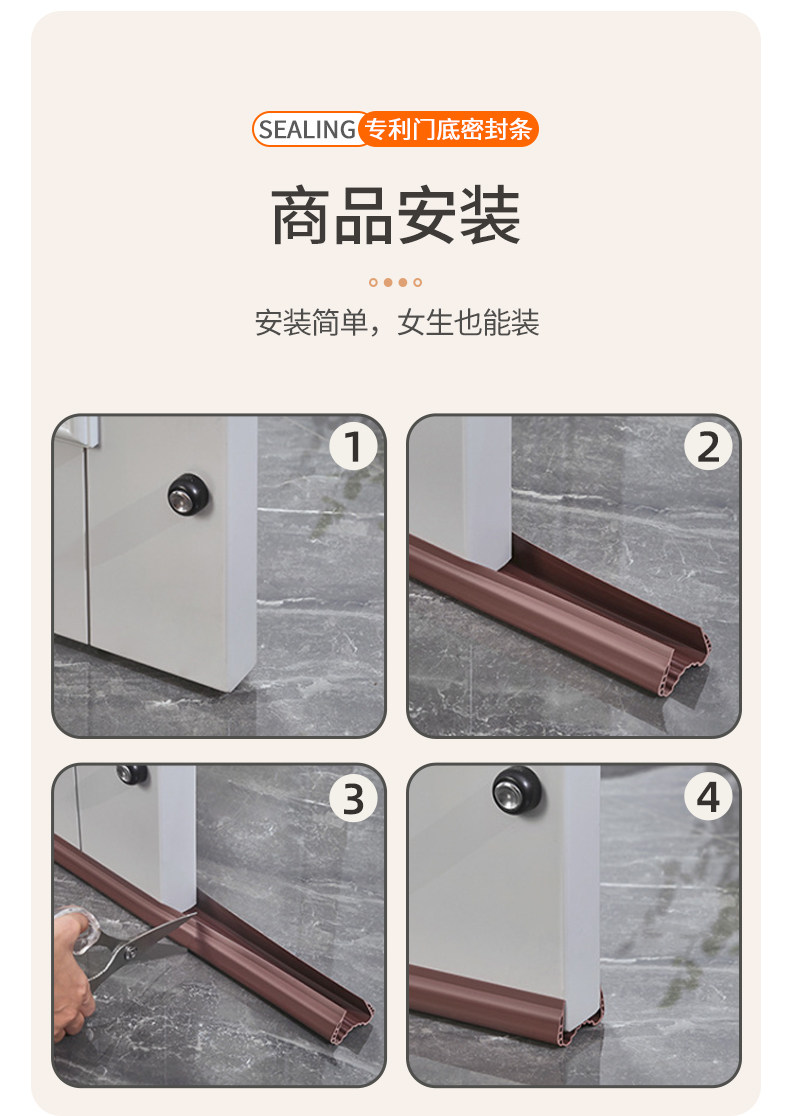 SEALING 专利门底密封条

商品安装

安装简单，女生也能装

1

2

3

4