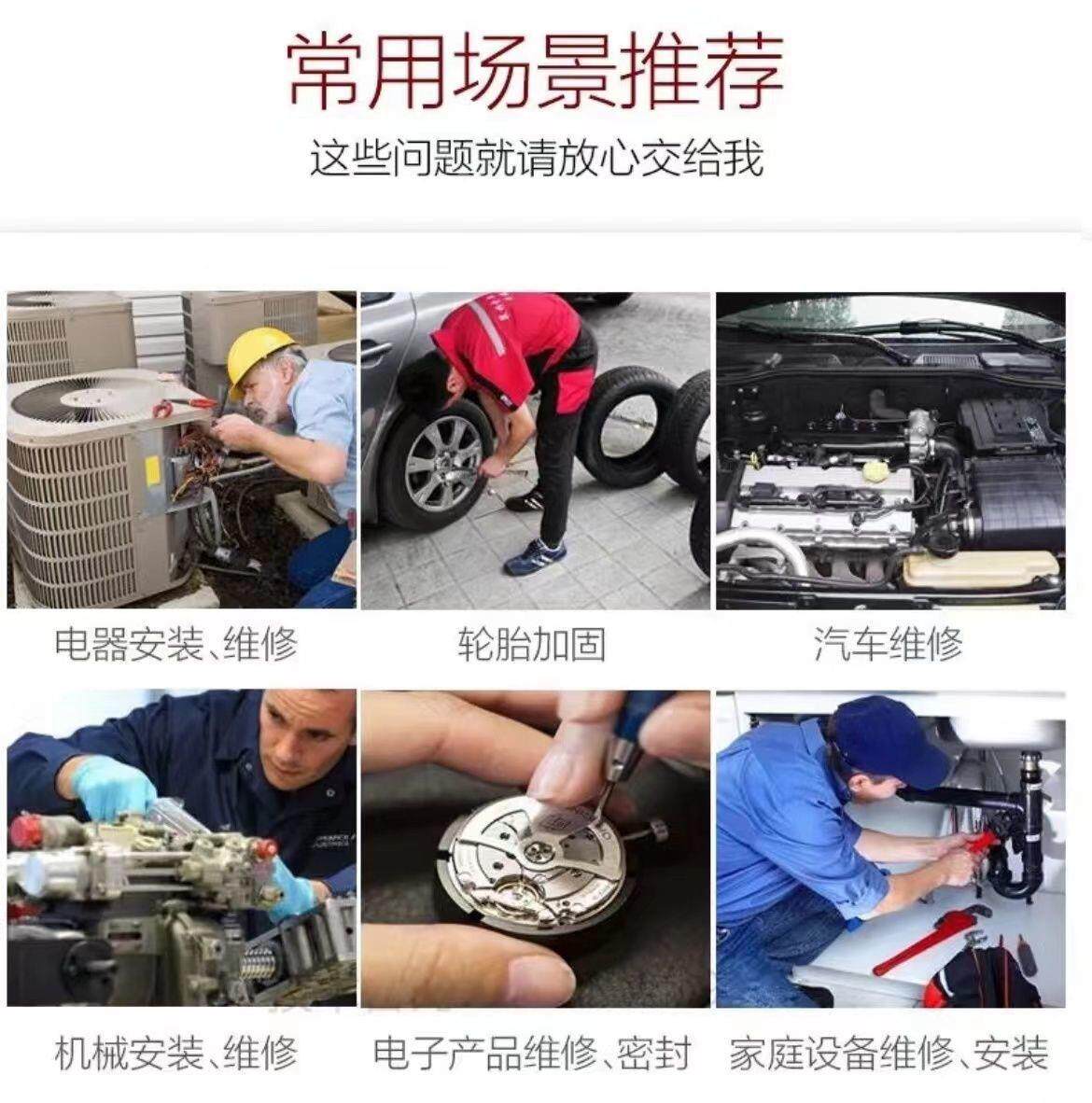 常用场景推荐

这些问题就请放心交给我

电器安装、维修

轮胎加固

汽车维修

机械安装、维修

电子产品维修、密封

家庭设备维修、安装