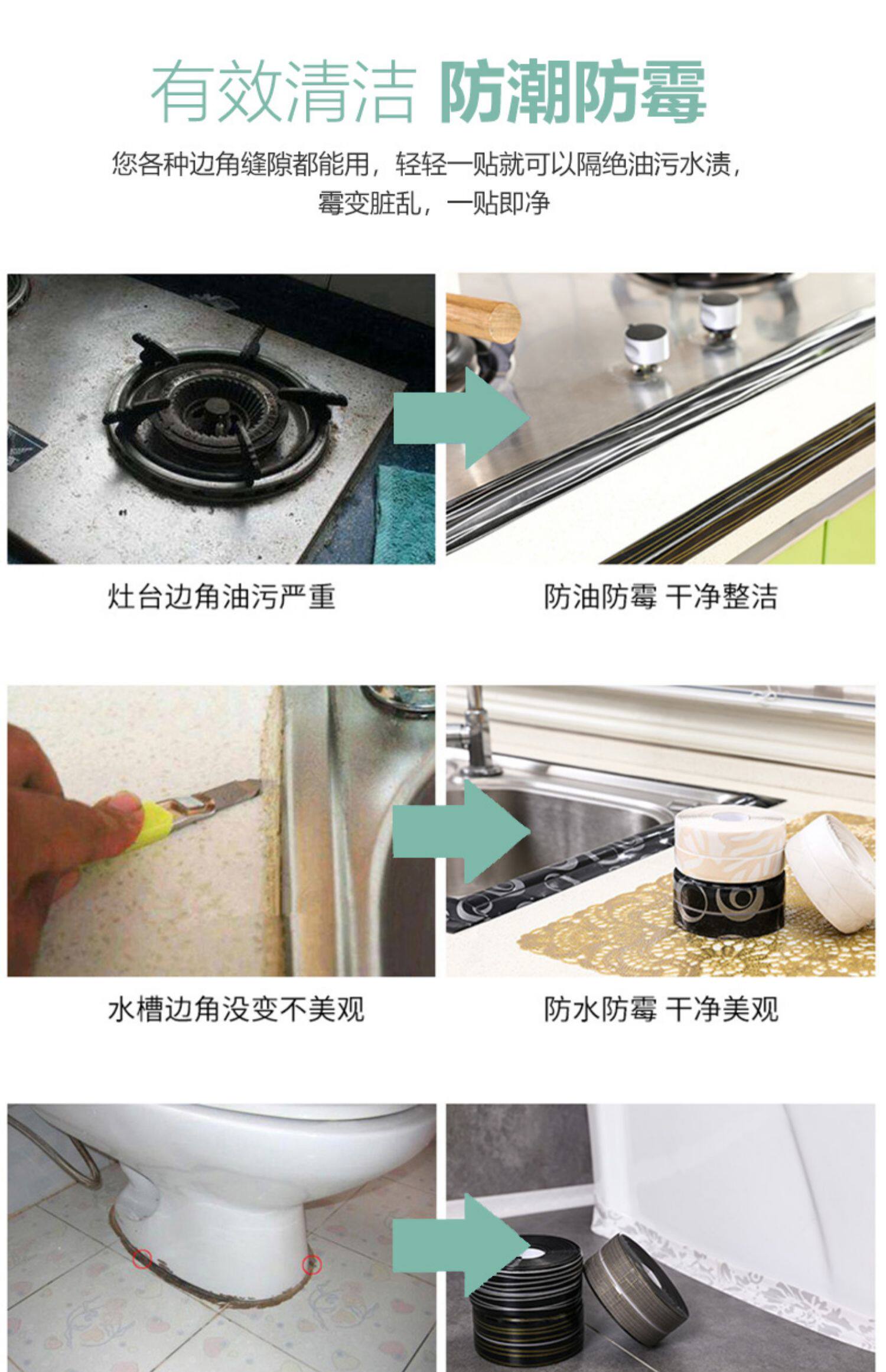 有效清洁 防潮防霉

您各种边角缝隙都能用，轻轻一贴就可以隔绝油污水渍，霉变脏乱，一贴即净

灶台边角油污严重

防油防霉 干净整洁

水槽边角没变不美观

防水防霉 干净美观