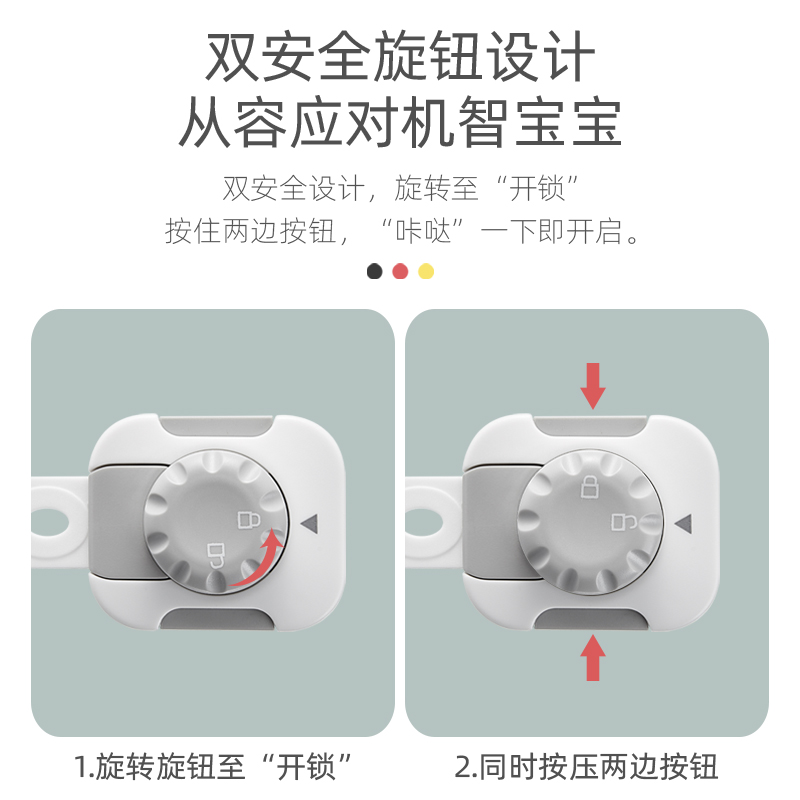 双安全旋钮设计
从容应对机智宝宝

双安全设计，旋转至“开锁”
按住两边按钮，“咔哒”一下即开启。

1.旋转旋钮至“开锁”

2.同时按压两边按钮