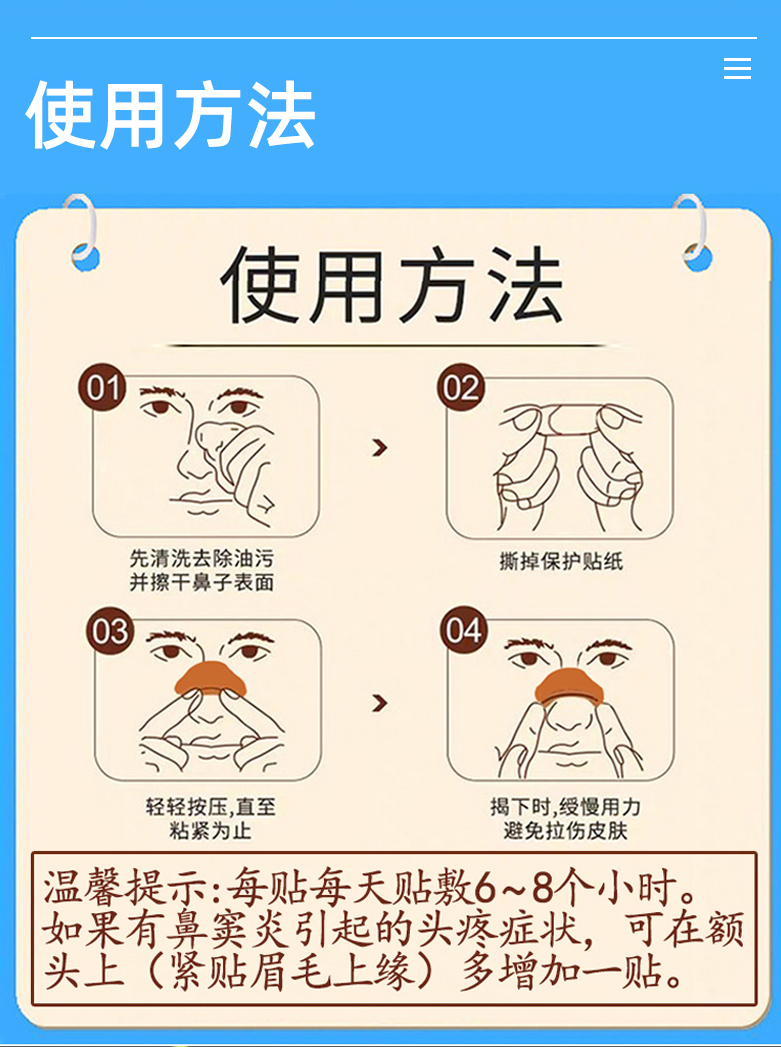 使用方法

使用方法

01
先清洗去除油污并擦干鼻子表面

02
撕掉保护贴纸

03
轻轻按压,直至粘紧为止

04
揭下时,缓慢用力避免拉伤皮肤

温馨提示:每贴每天贴敷6~8个小时。如果有鼻窦炎引起的头疼症状，可在额头上（紧贴眉毛上缘）多增加一贴。