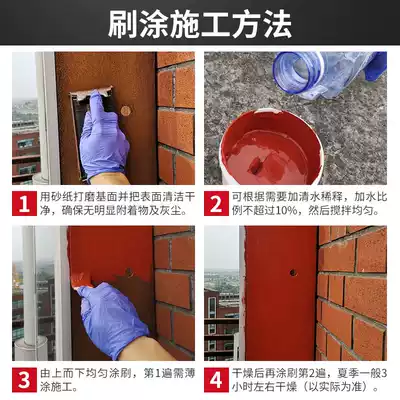 刷涂施工方法

1 用砂纸打磨基面并把表面清洁干净，确保无明显附着物及灰尘。

2 可根据需要加清水稀释，加水比例不超过10%，然后搅拌均匀。

3 由上而下均匀涂刷，第1遍需薄涂施工。

4 干燥后再涂刷第2遍，夏季一般3小时左右干燥（以实际为准）。