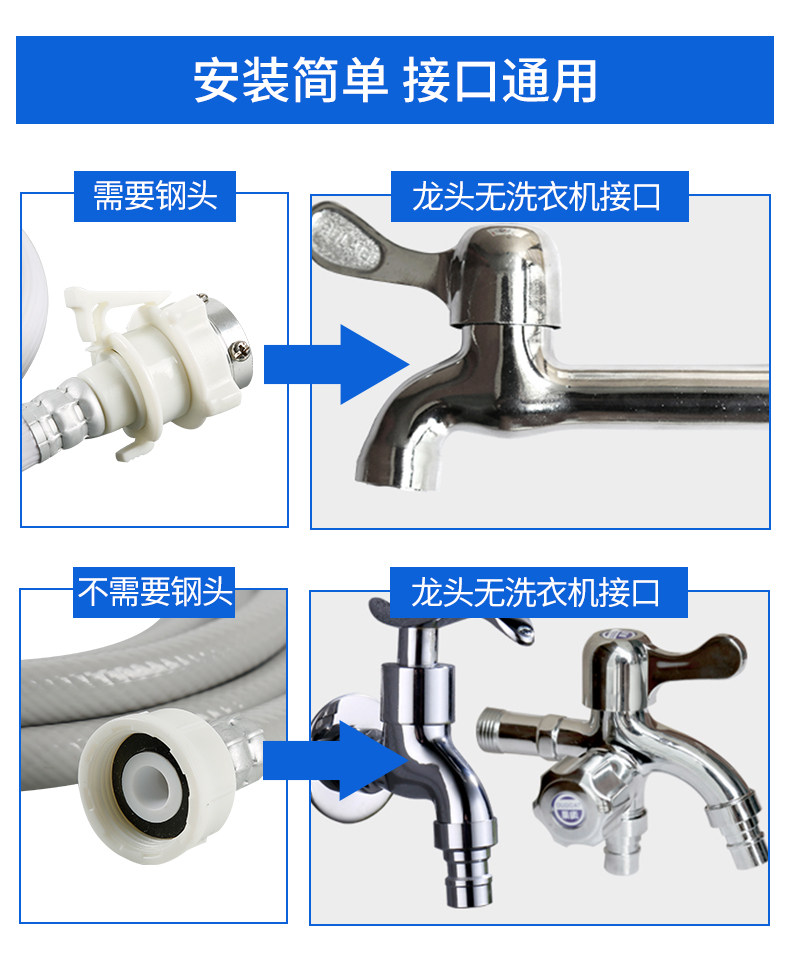 安装简单 接口通用

需要钢头

龙头无洗衣机接口

不需要钢头

龙头无洗衣机接口