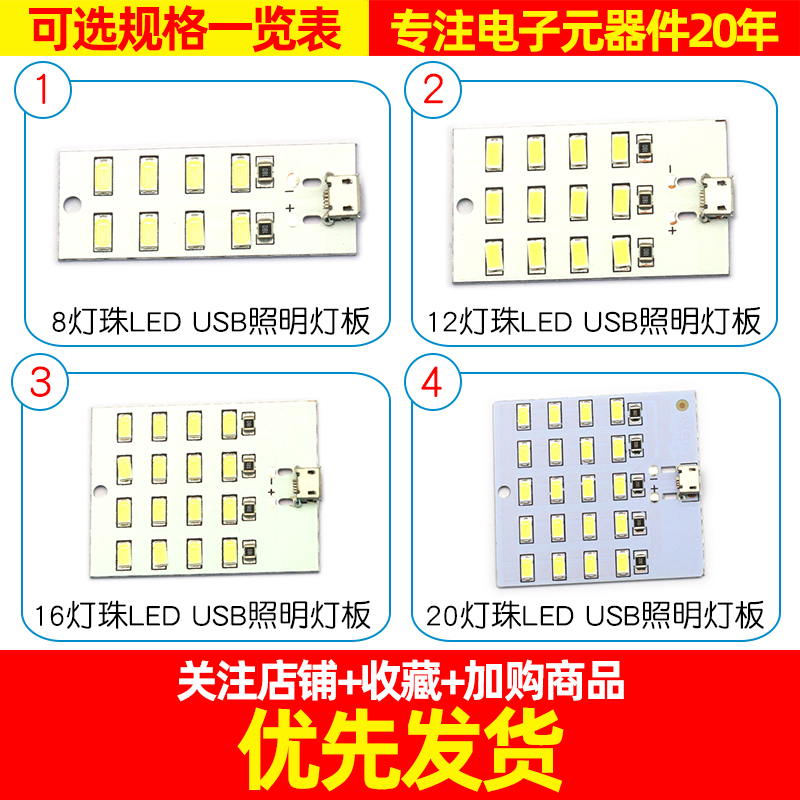 可选规格一览表

专注电子元器件20年

1

8灯珠LED USB照明灯板

2

12灯珠LED USB照明灯板

3

16灯珠LED USB照明灯板

4

20灯珠LED USB照明灯板

关注店铺+收藏+加购商品

优先发货