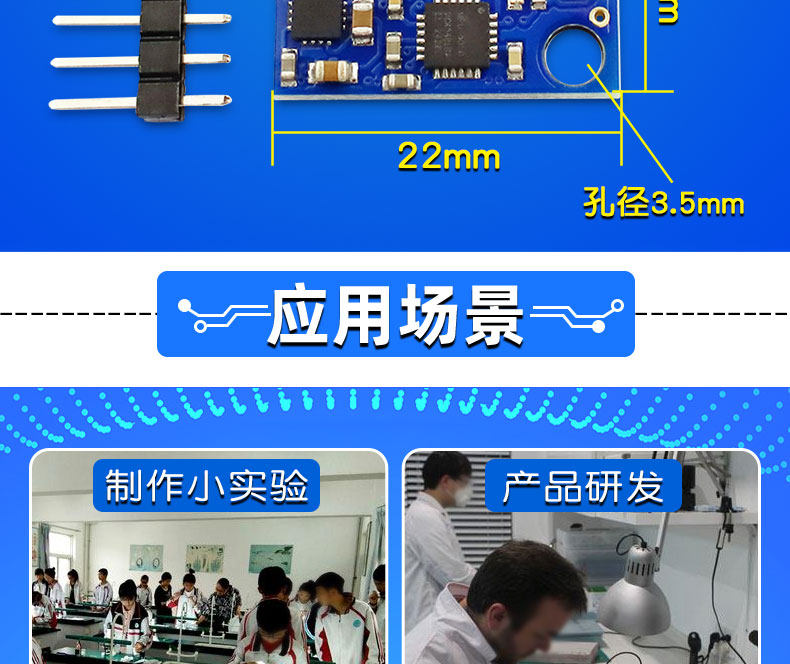 22mm

孔径3.5mm

应用场景

制作小实验

产品研发