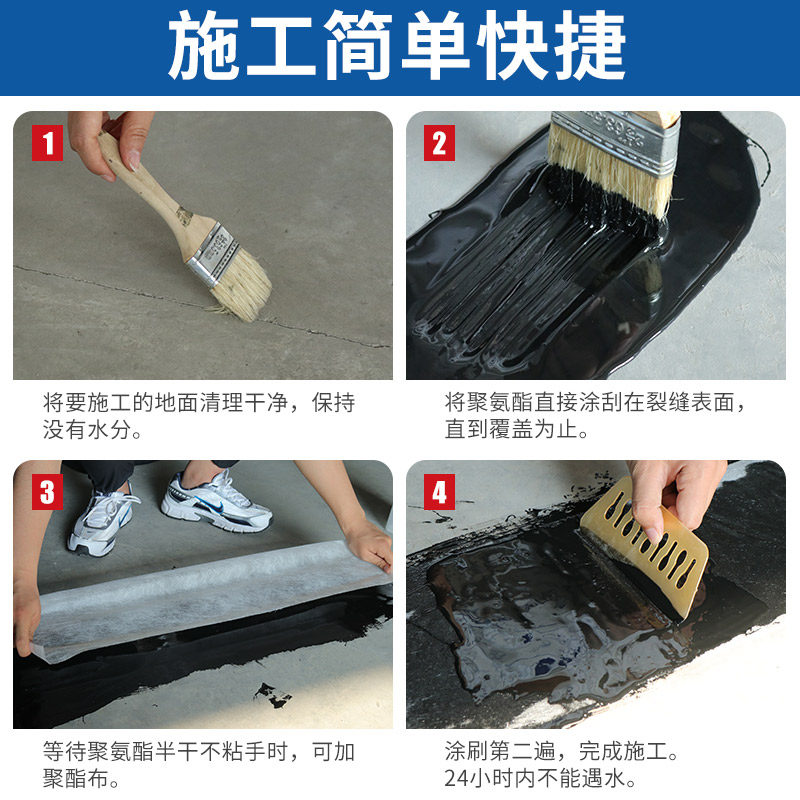 施工简单快捷

1

将要施工的地面清理干净，保持没有水分。

2

将聚氨酯直接涂刮在裂缝表面，直到覆盖为止。

3

等待聚氨酯半干不粘手时，可加聚酯布。

4

涂刷第二遍，完成施工。
24小时内不能遇水。