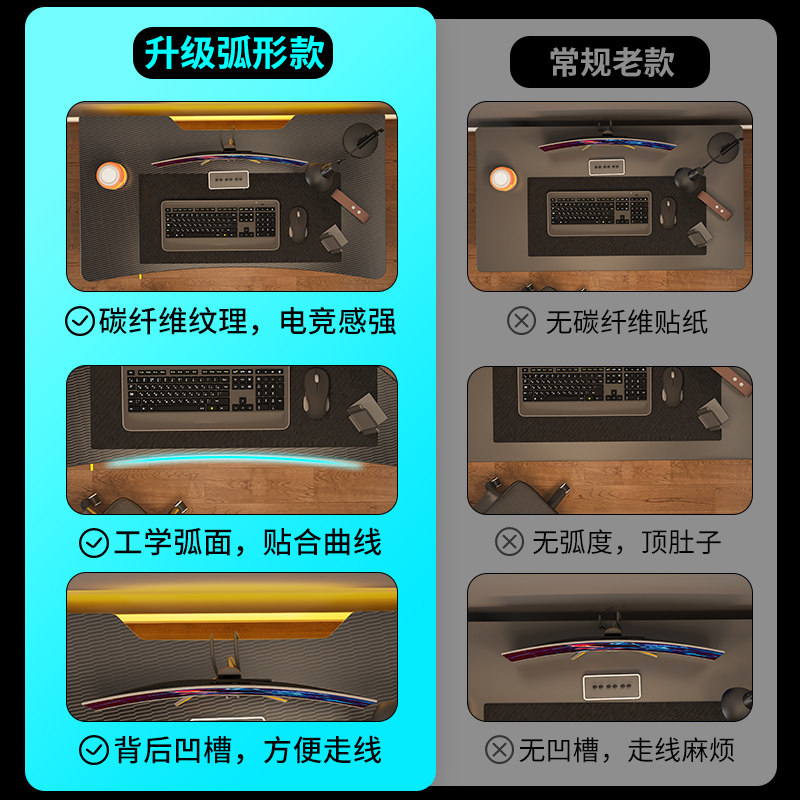 升级弧形款

碳纤维纹理，电竞感强

工学弧面，贴合曲线

背后凹槽，方便走线

常规老款

无碳纤维贴纸

无弧度，顶肚子

无凹槽，走线麻烦