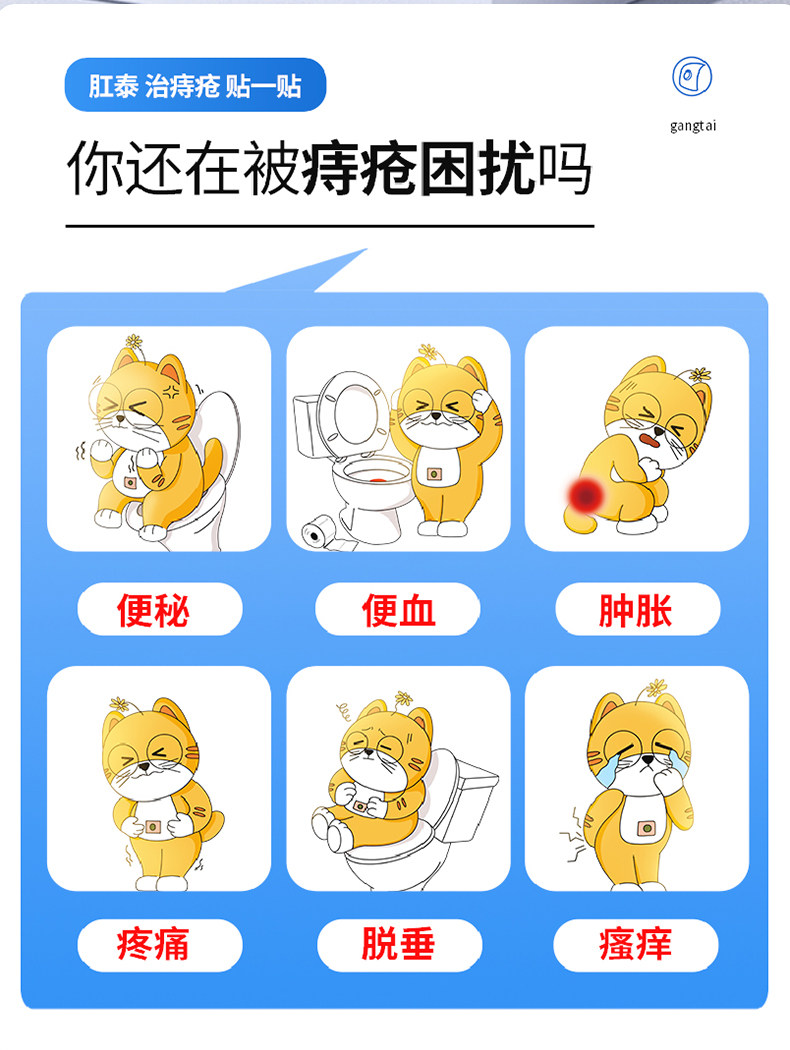 肛泰 治痔疮 贴一贴

gangtai

你还在被痔疮困扰吗

便秘

便血

肿胀

疼痛

脱垂

瘙痒