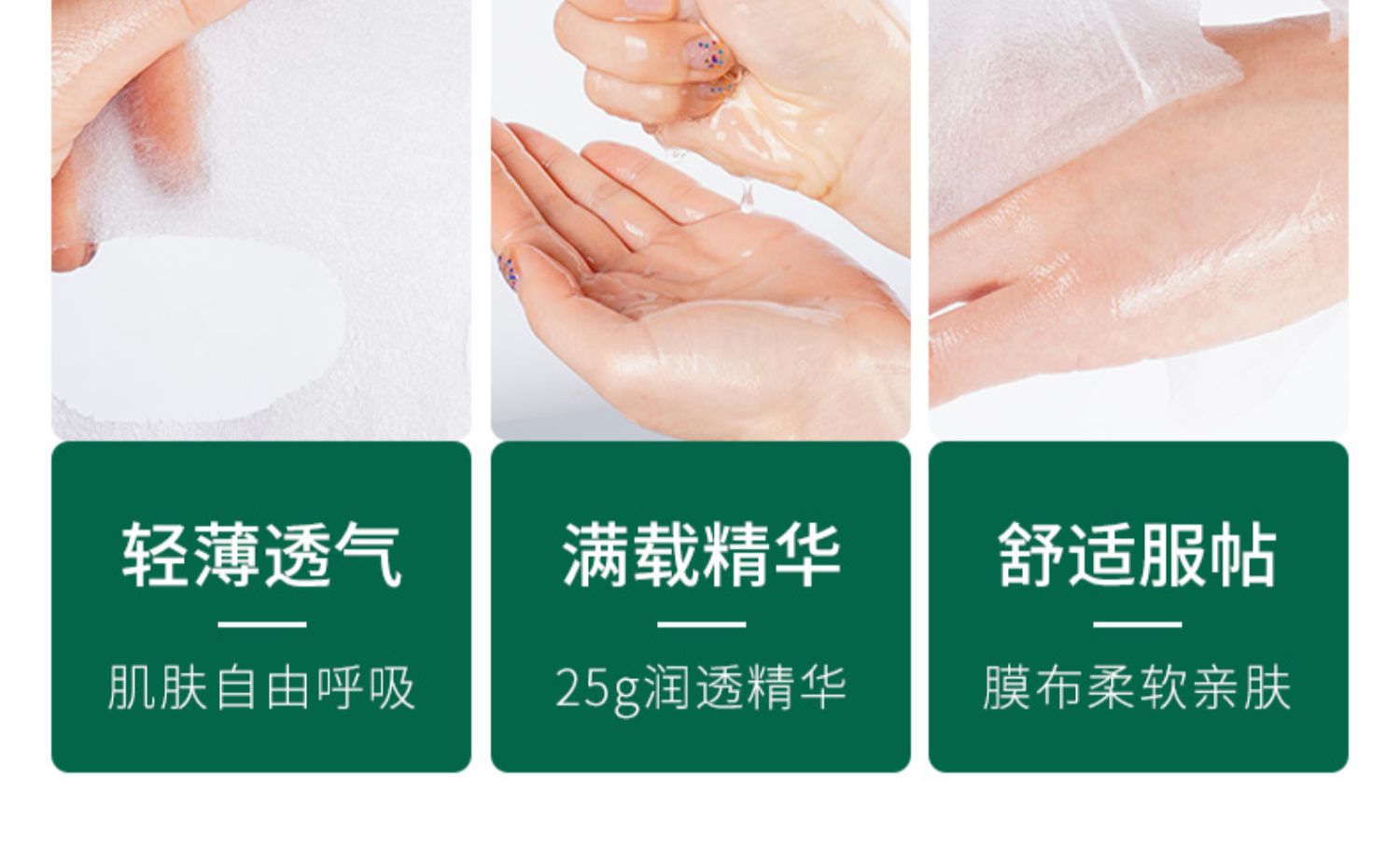 轻薄透气

肌肤自由呼吸

满载精华

25g润透精华

舒适服帖

膜布柔软亲肤