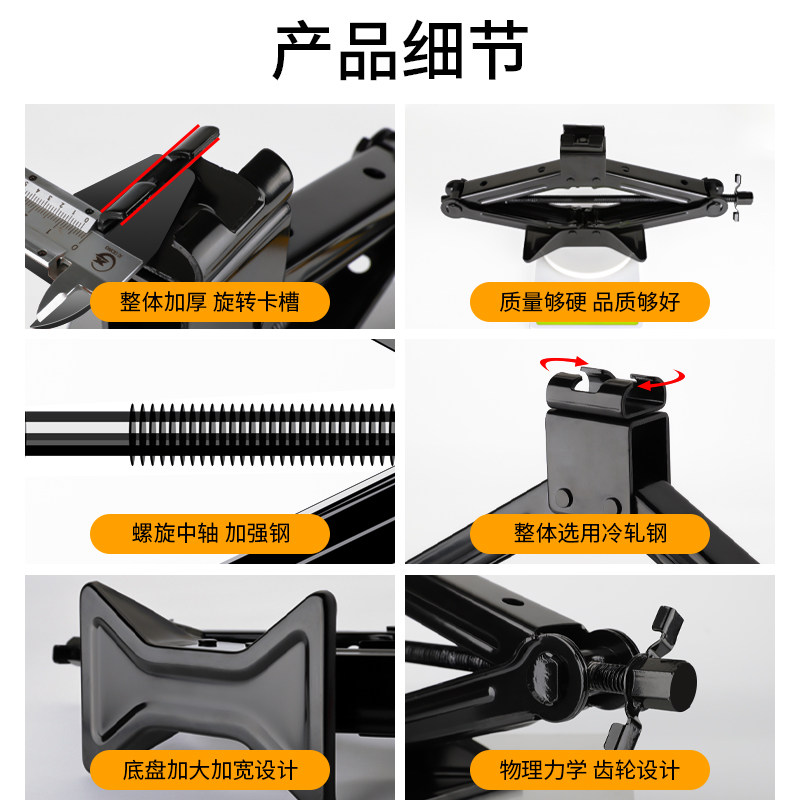 产品细节

整体加厚 旋转卡槽

质量够硬 品质够好

螺旋中轴 加强钢

整体选用冷轧钢

底盘加大加宽设计

物理力学 齿轮设计