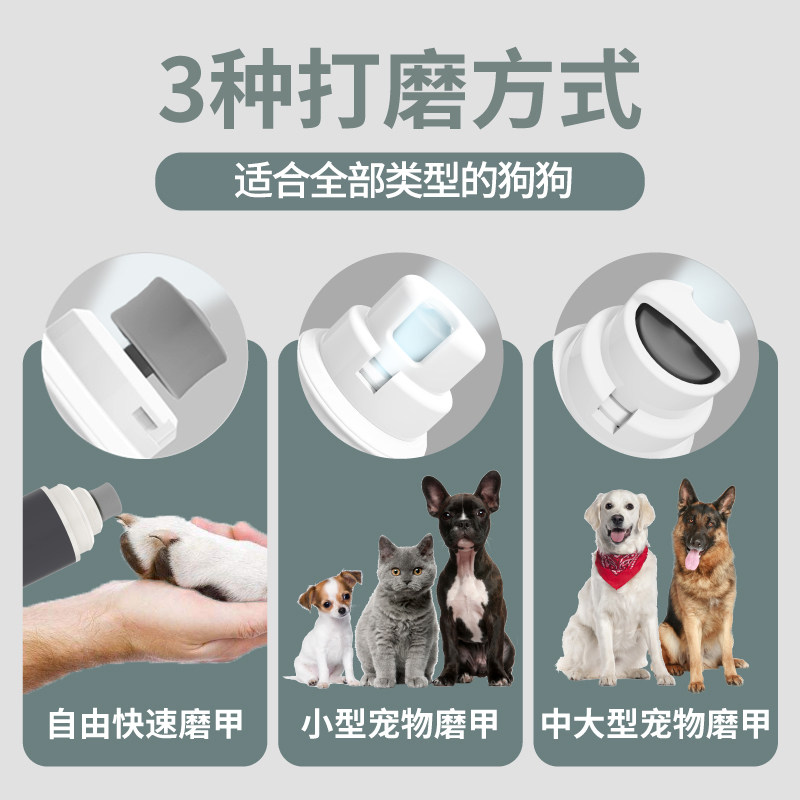 3种打磨方式

适合全部类型的狗狗

自由快速磨甲

小型宠物磨甲

中大型宠物磨甲