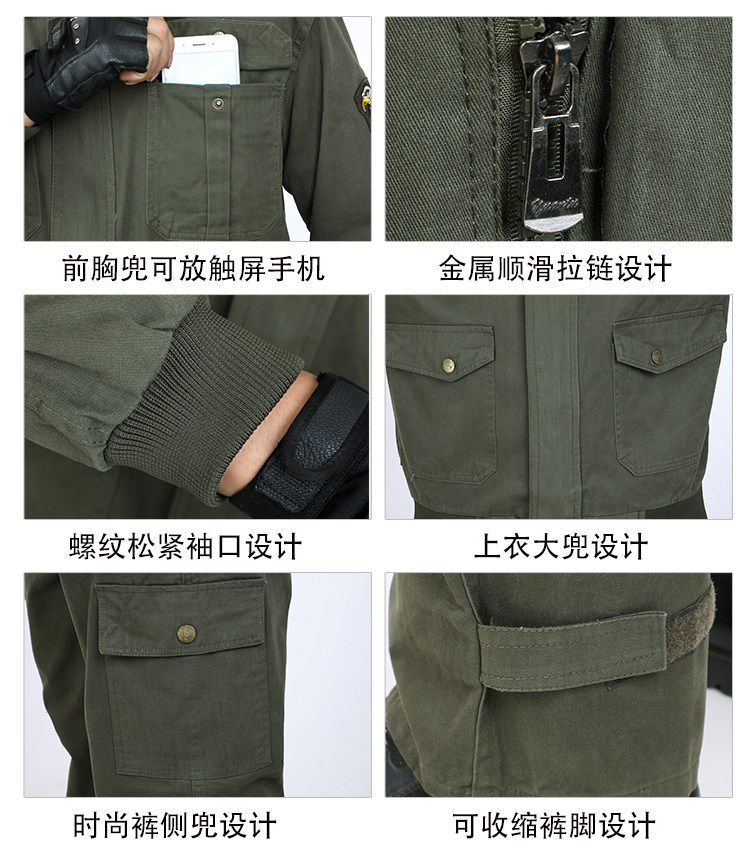 前胸兜可放触屏手机

金属顺滑拉链设计

螺纹松紧袖口设计

上衣大兜设计

时尚裤侧兜设计

可收缩裤脚设计