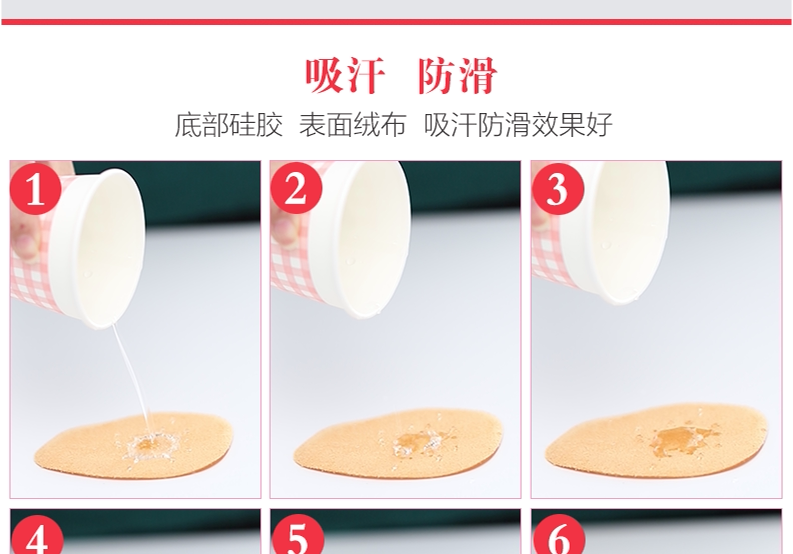 吸汗 防滑

底部硅胶 表面绒布 吸汗防滑效果好

1

2

3

4

5

6