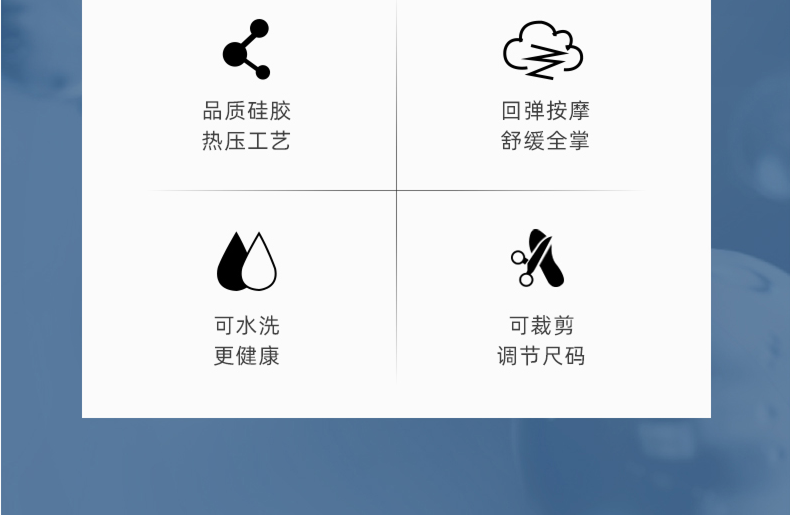 品质硅胶
热压工艺

回弹按摩
舒缓全掌

可水洗
更健康

可裁剪
调节尺码