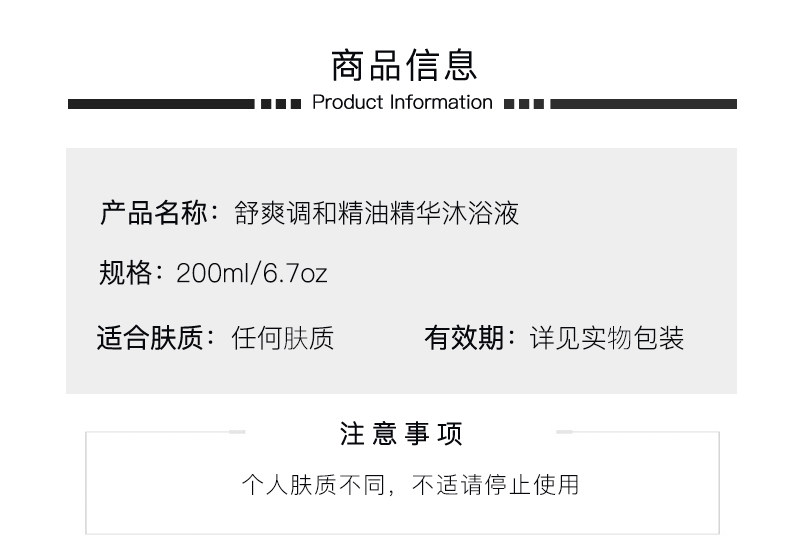 商品信息

Product Information

产品名称：舒爽调和精油精华沐浴液

规格：200ml/6.7oz

适合肤质：任何肤质

有效期：详见实物包装

注意事项

个人肤质不同，不适请停止使用