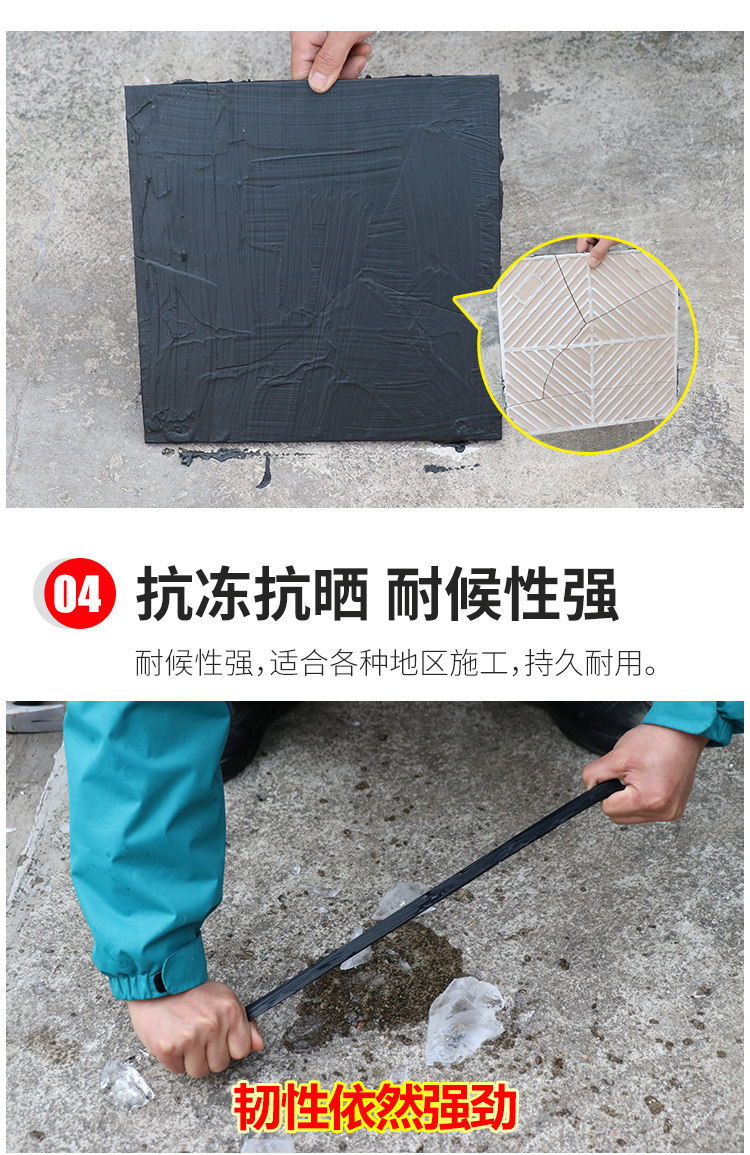 04 抗冻抗晒 耐候性强

耐候性强，适合各种地区施工，持久耐用。

韧性依然强劲