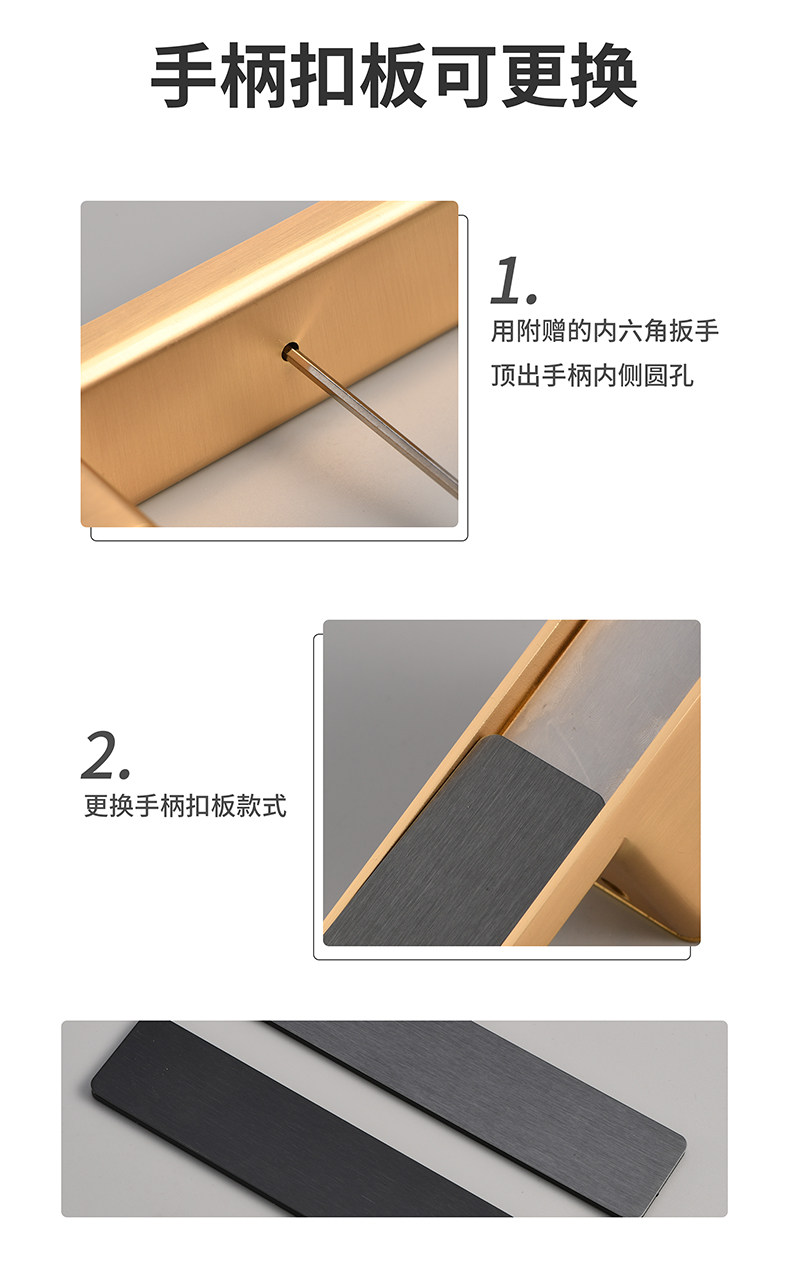 手柄扣板可更换

1.
用附赠的内六角扳手
顶出手柄内侧圆孔

2.
更换手柄扣板款式