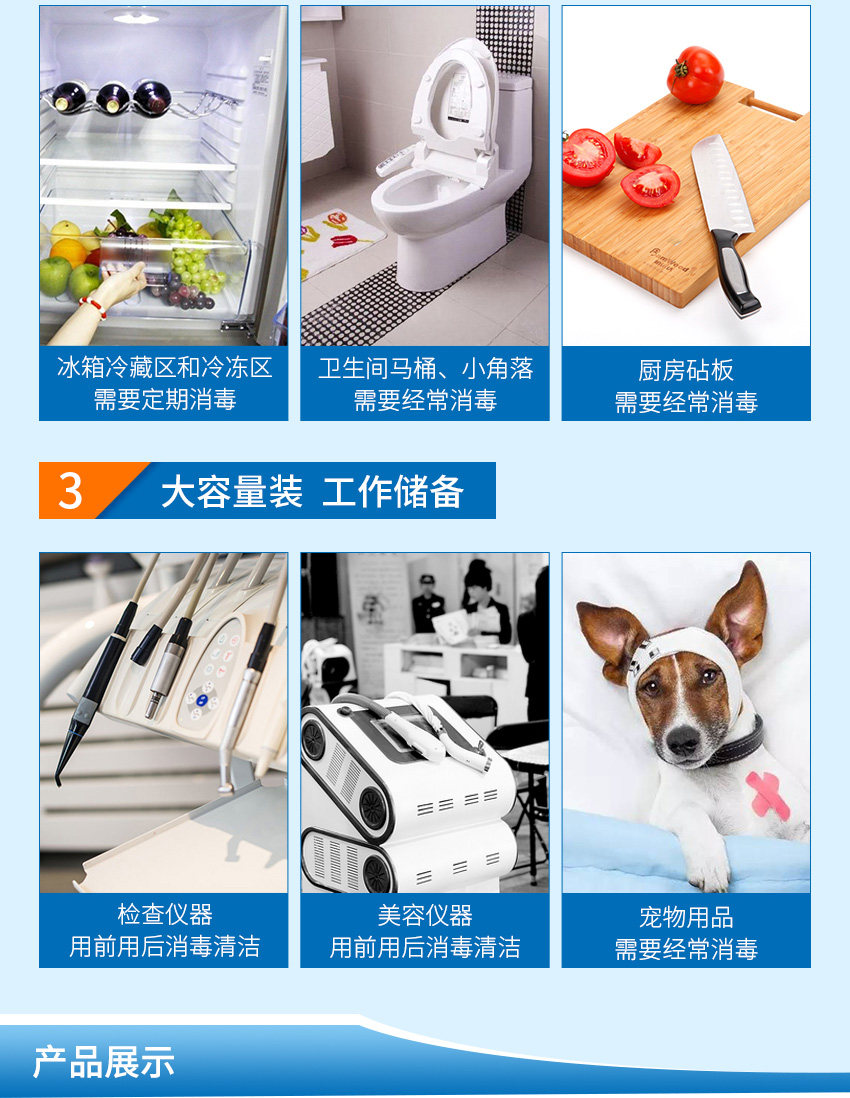 冰箱冷藏区和冷冻区
需要定期消毒

卫生间马桶、小角落
需要经常消毒

厨房砧板
需要经常消毒

3 大容量装 工作储备

检查仪器
用前用后消毒清洁

美容仪器
用前用后消毒清洁

宠物用品
需要经常消毒

产品展示