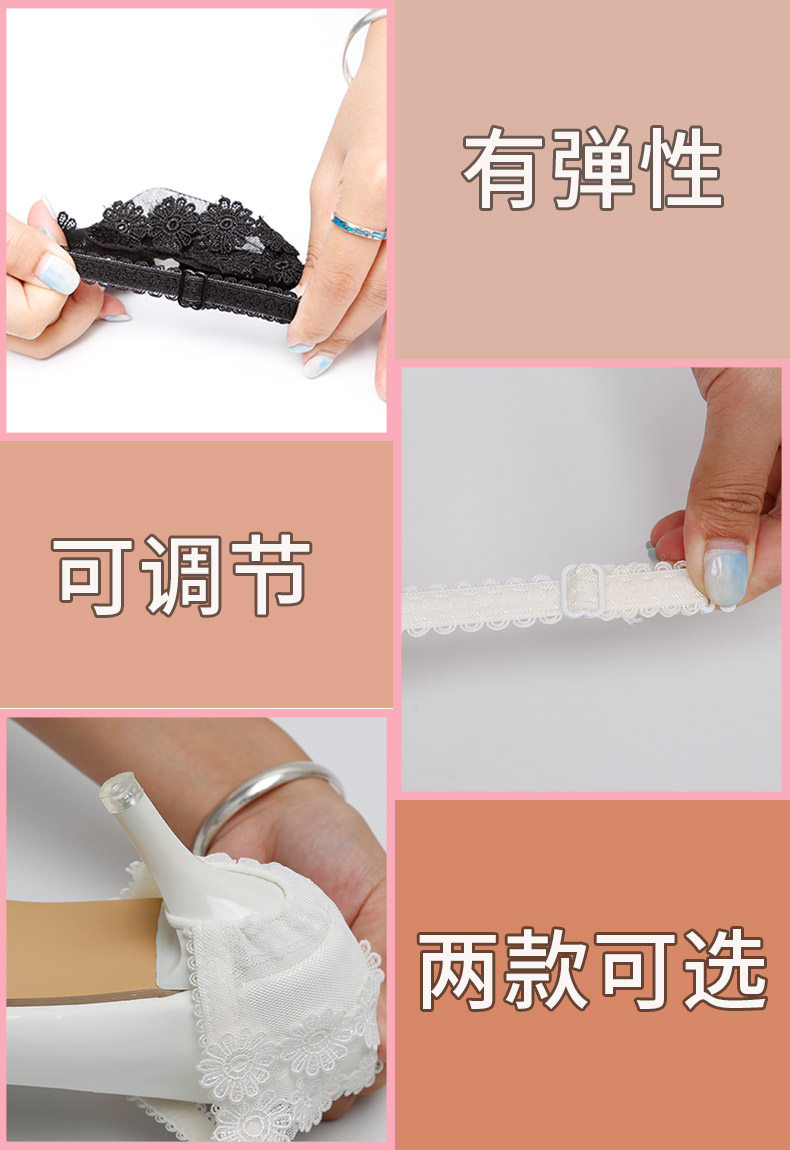 有弹性

可调节

两款可选