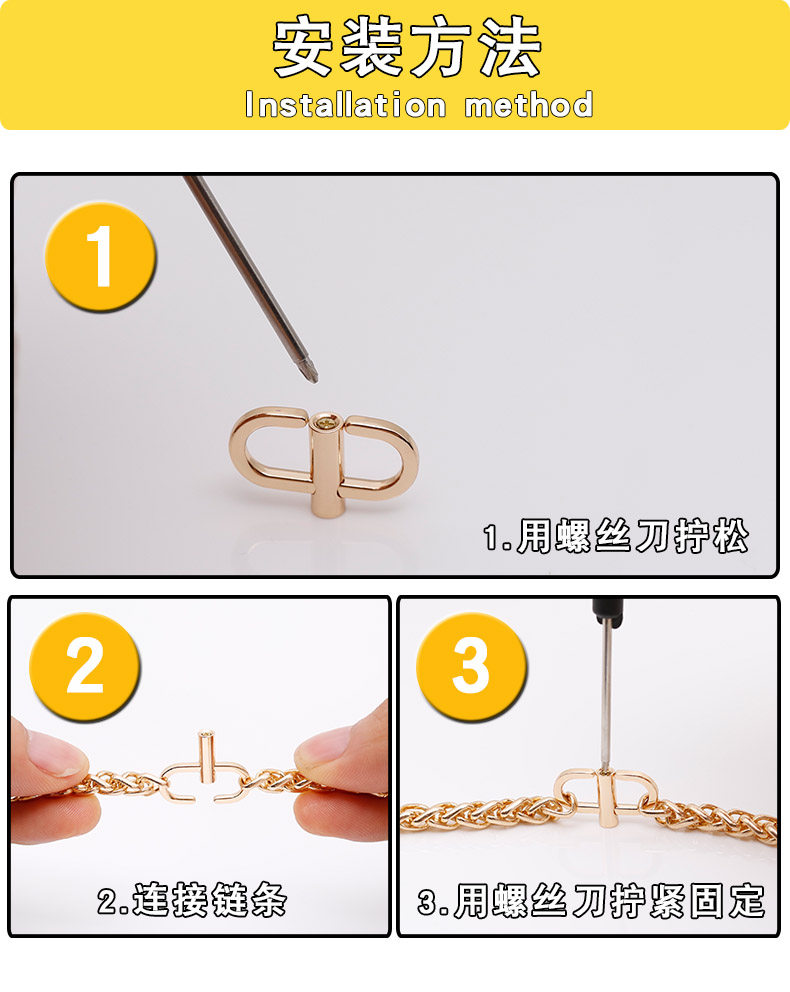 安装方法
Installation method

1

1.用螺丝刀拧松

2

2.连接链条

3

3.用螺丝刀拧紧固定